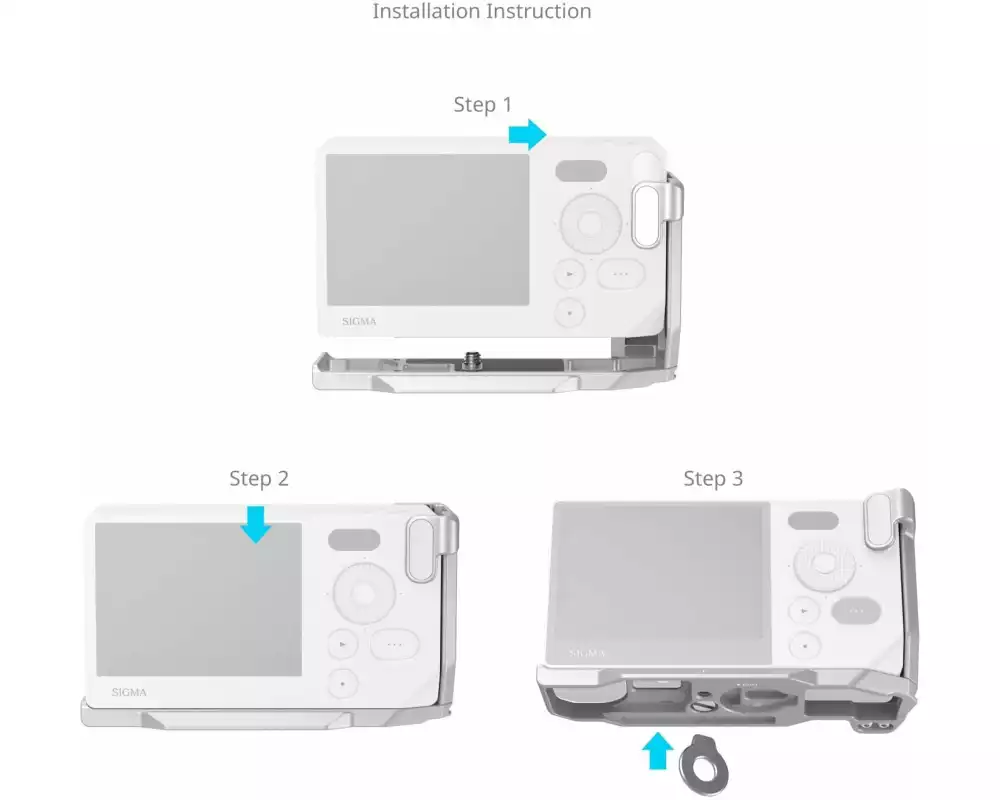 Installation Instruction

Step 1

SIGMA

Step 2

SIGMA

Step 3

SIGMA