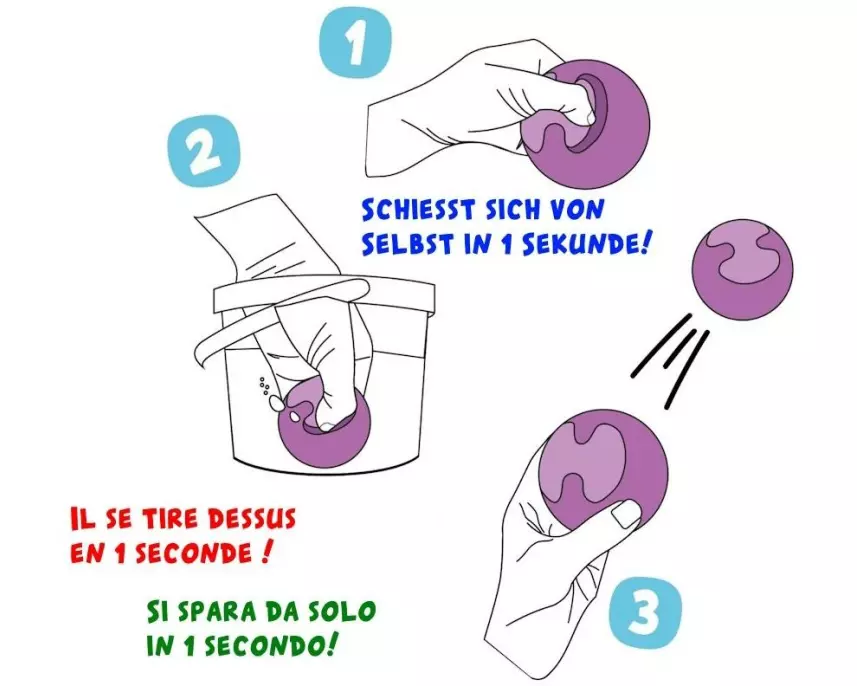 1

2

SCHIESST SICH VON SELBST IN 1 SEKUNDE!

IL SE TIRE DESSUS EN 1 SECONDE !

SI SPARA DA SOLO IN 1 SECONDO!

3