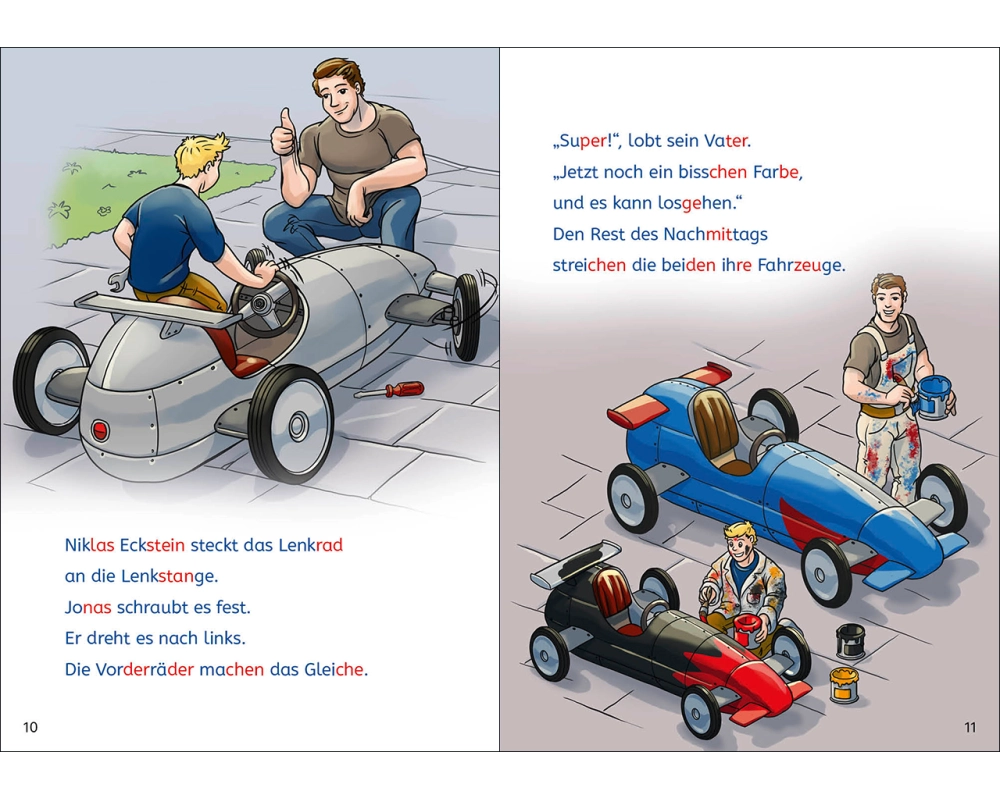 Niklas Eckstein steckt das Lenkrad an die Lenkstange.
Jonas schraubt es fest.
Er dreht es nach links.
Die Vorderräder machen das Gleiche.

10

„Super!“, lobt sein Vater.
„Jetzt noch ein bisschen Farbe, und es kann losgehen.“
Den Rest des Nachmittags streichen die beiden ihre Fahrzeuge.

11