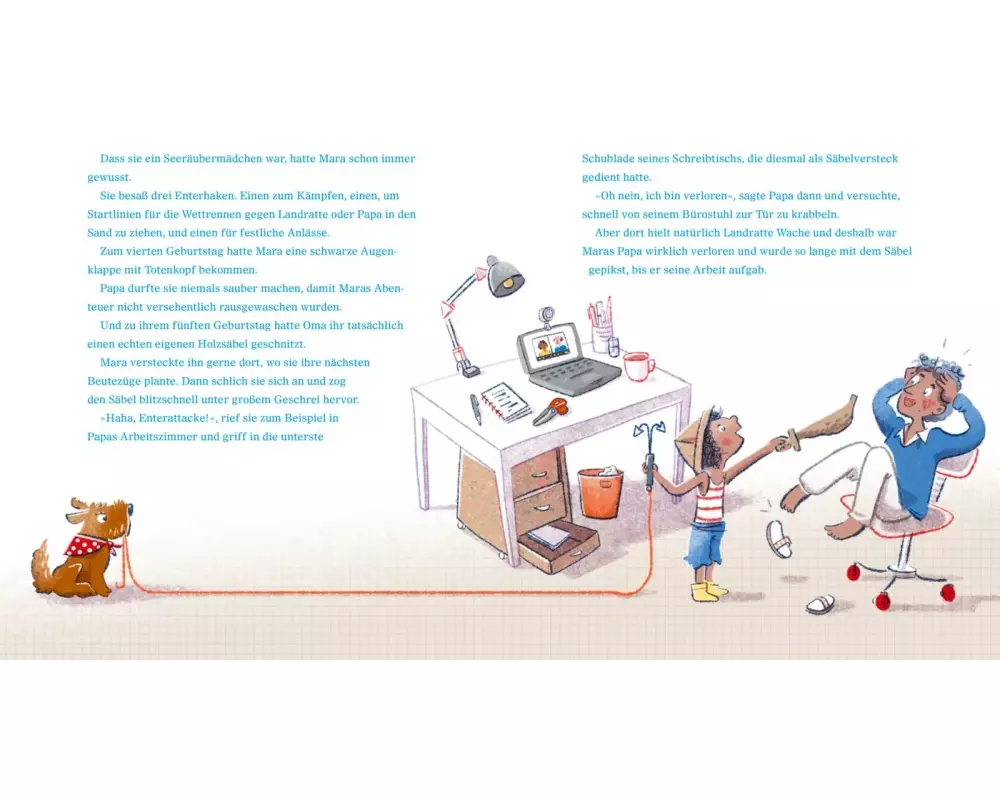 Dass sie ein Seeräubermädchen war, hatte Mara schon immer gewusst.

Sie besaß drei Enterhaken. Einen zum Kämpfen, einen, um Startlinien für die Wettrennen gegen Landratte oder Papa in den Sand zu ziehen, und einen für festliche Anlässe.

Zum vierten Geburtstag hatte Mara eine schwarze Augenklappe mit Totenkopf bekommen.

Papa durfte sie niemals sauber machen, damit Maras Abenteuer nicht versehentlich rausgewaschen wurden.

Und zu ihrem fünften Geburtstag hatte Oma ihr tatsächlich einen echten eigenen Holzsäbel geschnitzt.

Mara versteckte ihn gerne dort, wo sie ihre nächsten Beutezüge plante. Dann schlich sie sich an und zog den Säbel blitzschnell unter großem Geschrei hervor.

»Haha, Enterattacke!«, rief sie zum Beispiel in Papas Arbeitszimmer und griff in die unterste Schublade seines Schreibtischs, die diesmal als Säbelversteck gedient hatte.

»Oh nein, ich bin verloren«, sagte Papa dann und versuchte, schnell von seinem Bürostuhl zur Tür zu krabbeln.

Aber dort hielt natürlich Landratte Wache und deshalb war Maras Papa wirklich verloren und wurde so lange mit dem Säbel gepikst, bis er seine Arbeit aufgab.