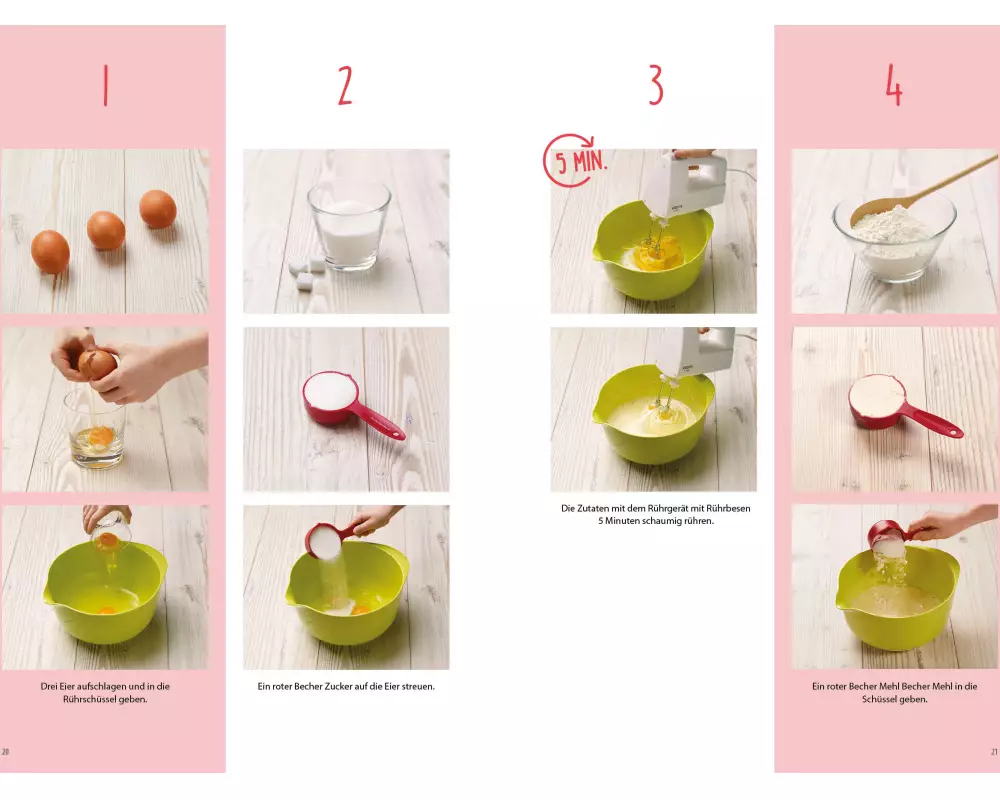 1

Drei Eier aufschlagen und in die Rührschüssel geben.

20

2

Ein roter Becher Zucker auf die Eier streuen.

3

5 MIN.

Die Zutaten mit dem Rührgerät mit Rührbesen 5 Minuten schaumig rühren.

4

Ein roter Becher Mehl Becher Mehl in die Schüssel geben.

21