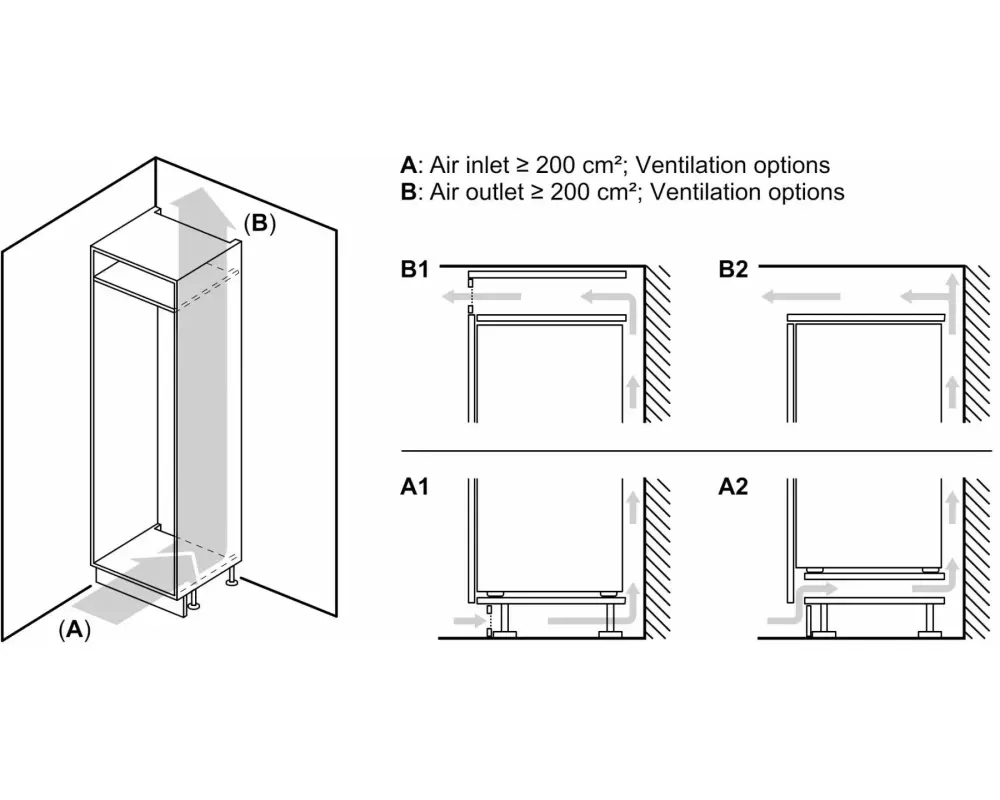 A: Air inlet ≥ 200 cm²; Ventilation options
B: Air outlet ≥ 200 cm²; Ventilation options

(B)

(A)

B1

B2

A1

A2