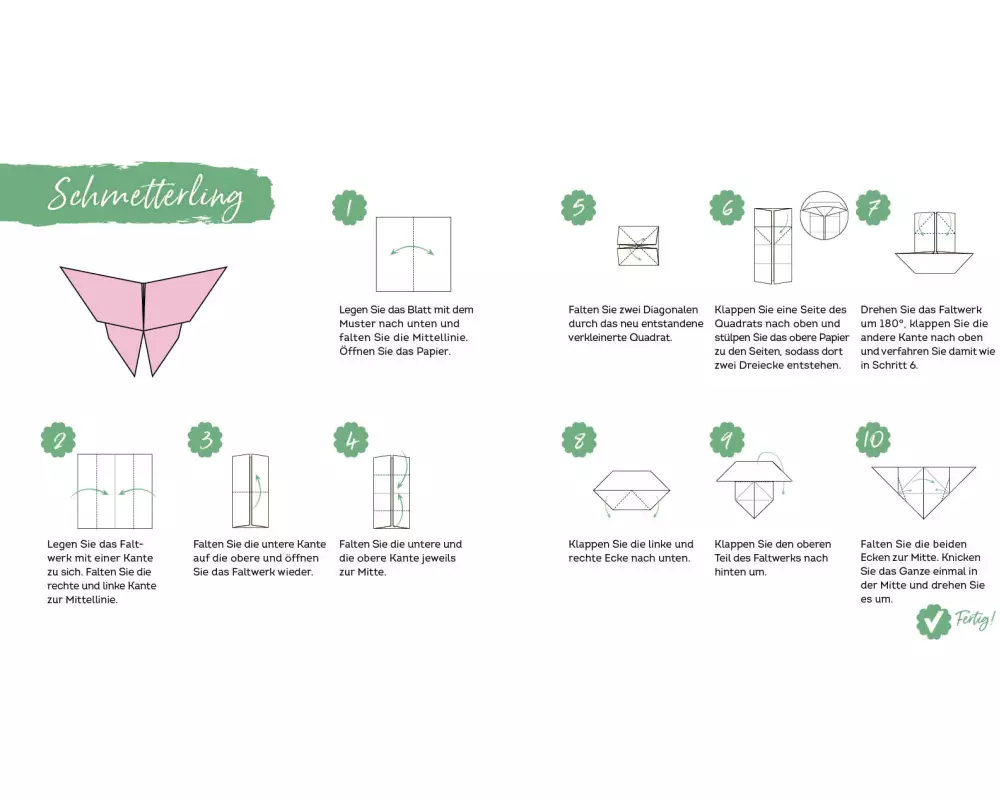 Schmetterling

1
Legen Sie das Blatt mit dem Muster nach unten und falten Sie die Mittellinie. Öffnen Sie das Papier.

2
Legen Sie das Faltwerk mit einer Kante zu sich. Falten Sie die rechte und linke Kante zur Mittellinie.

3
Falten Sie die untere Kante auf die obere und öffnen Sie das Faltwerk wieder.

4
Falten Sie die untere und die obere Kante jeweils zur Mitte.

5
Falten Sie zwei Diagonalen durch das neu entstandene verkleinerte Quadrat.

6
Klappen Sie eine Seite des Quadrats nach oben und stülpen Sie das obere Papier zu den Seiten, sodass dort zwei Dreiecke entstehen.

7
Drehen Sie das Faltwerk um 180°, klappen Sie die andere Kante nach oben und verfahren Sie damit wie in Schritt 6.

8
Klappen Sie die linke und rechte Ecke nach unten.

9
Klappen Sie den oberen Teil des Faltwerks nach hinten um.

10
Falten Sie die beiden Ecken zur Mitte. Knicken Sie das Ganze einmal in der Mitte und drehen Sie es um.

Fertig!