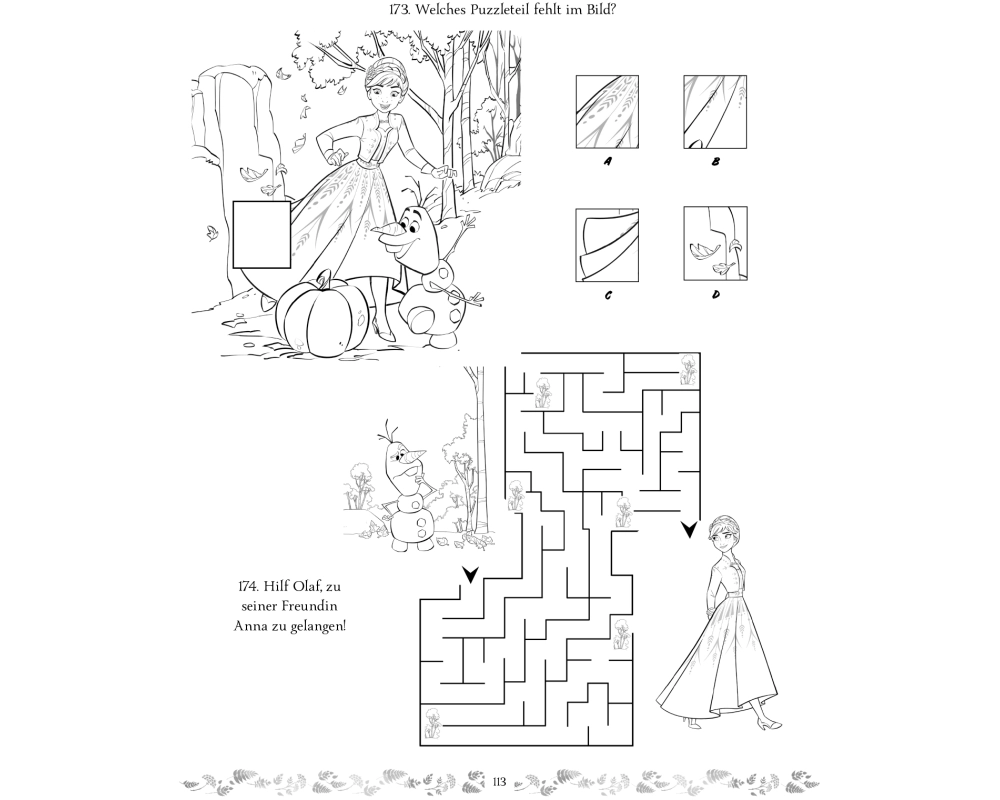 173. Welches Puzzleteil fehlt im Bild?

A

B

C

D

174. Hilf Olaf, zu seiner Freundin Anna zu gelangen!

113