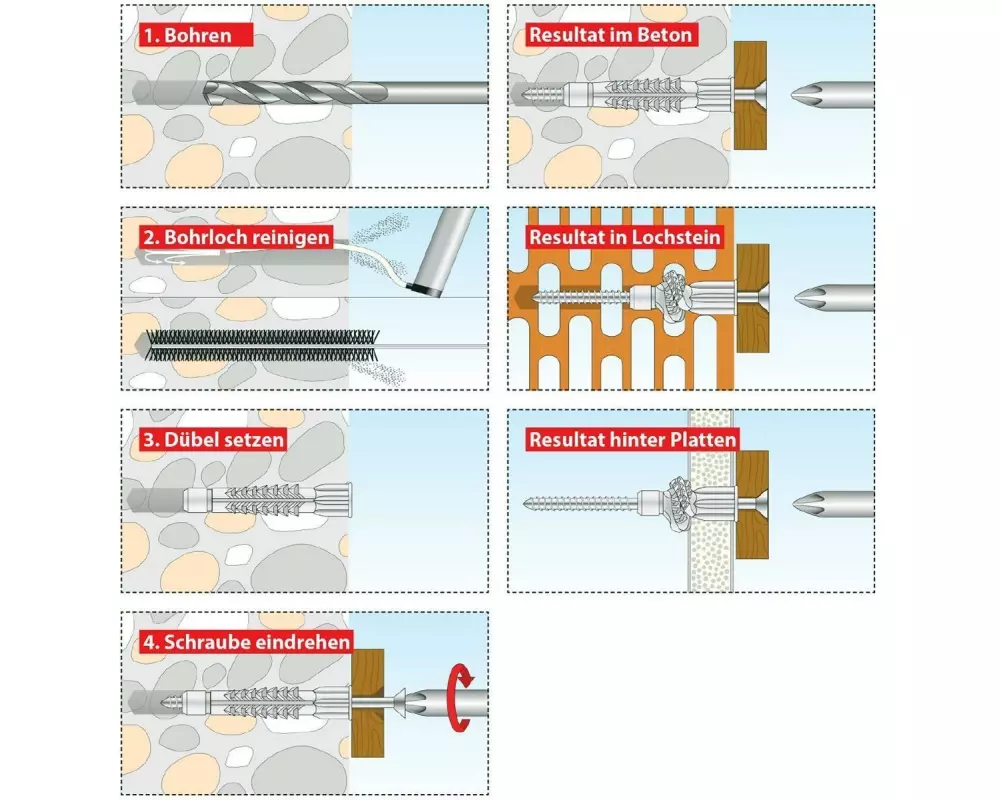 1. Bohren

2. Bohrloch reinigen

3. Dübel setzen

4. Schraube eindrehen

Resultat im Beton

Resultat in Lochstein

Resultat hinter Platten