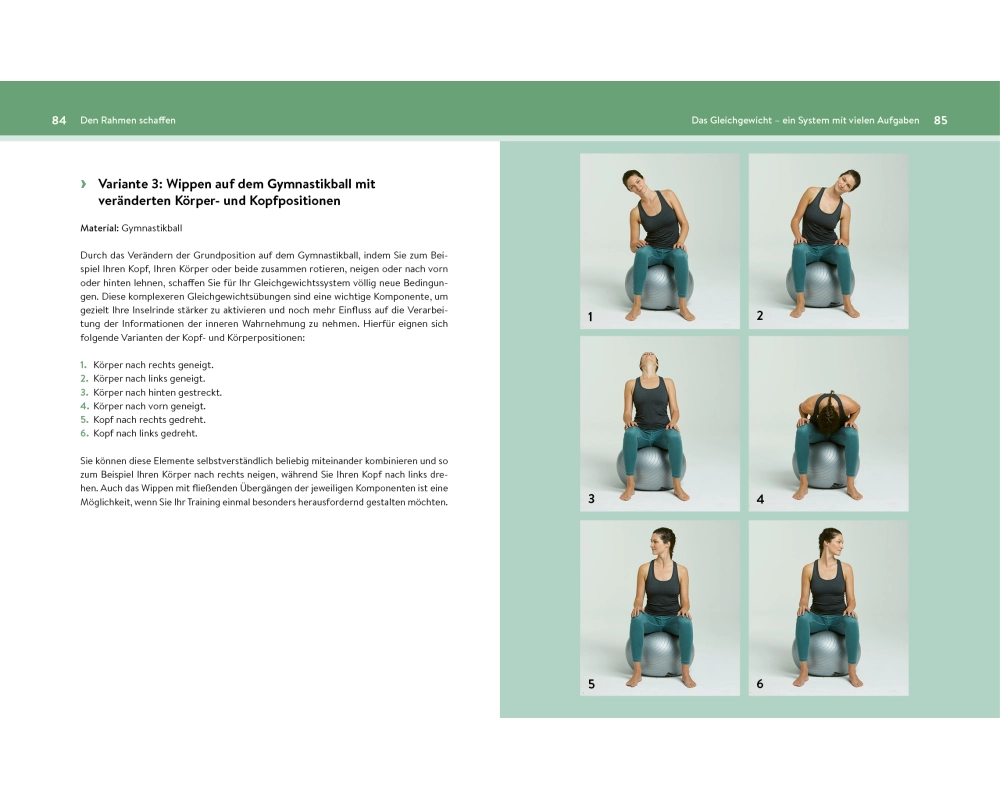 84 Den Rahmen schaffen

Das Gleichgewicht – ein System mit vielen Aufgaben 85

› Variante 3: Wippen auf dem Gymnastikball mit veränderten Körper- und Kopfpositionen

Material: Gymnastikball

Durch das Verändern der Grundposition auf dem Gymnastikball, indem Sie zum Beispiel Ihren Kopf, Ihren Körper oder beide zusammen rotieren, neigen oder nach vorn oder hinten lehnen, schaffen Sie für Ihr Gleichgewichtssystem völlig neue Bedingungen. Diese komplexeren Gleichgewichtsübungen sind eine wichtige Komponente, um gezielt Ihre Inselrinde stärker zu aktivieren und noch mehr Einfluss auf die Verarbeitung der Informationen der inneren Wahrnehmung zu nehmen. Hierfür eignen sich folgende Varianten der Kopf- und Körperpositionen:

1. Körper nach rechts geneigt.
2. Körper nach links geneigt.
3. Körper nach hinten gestreckt.
4. Körper nach vorn geneigt.
5. Kopf nach rechts gedreht.
6. Kopf nach links gedreht.

Sie können diese Elemente selbstverständlich beliebig miteinander kombinieren und so zum Beispiel Ihren Körper nach rechts neigen, während Sie Ihren Kopf nach links drehen. Auch das Wippen mit fließenden Übergängen der jeweiligen Komponenten ist eine Möglichkeit, wenn Sie Ihr Training einmal besonders herausfordernd gestalten möchten.

1
2
3
4
5
6