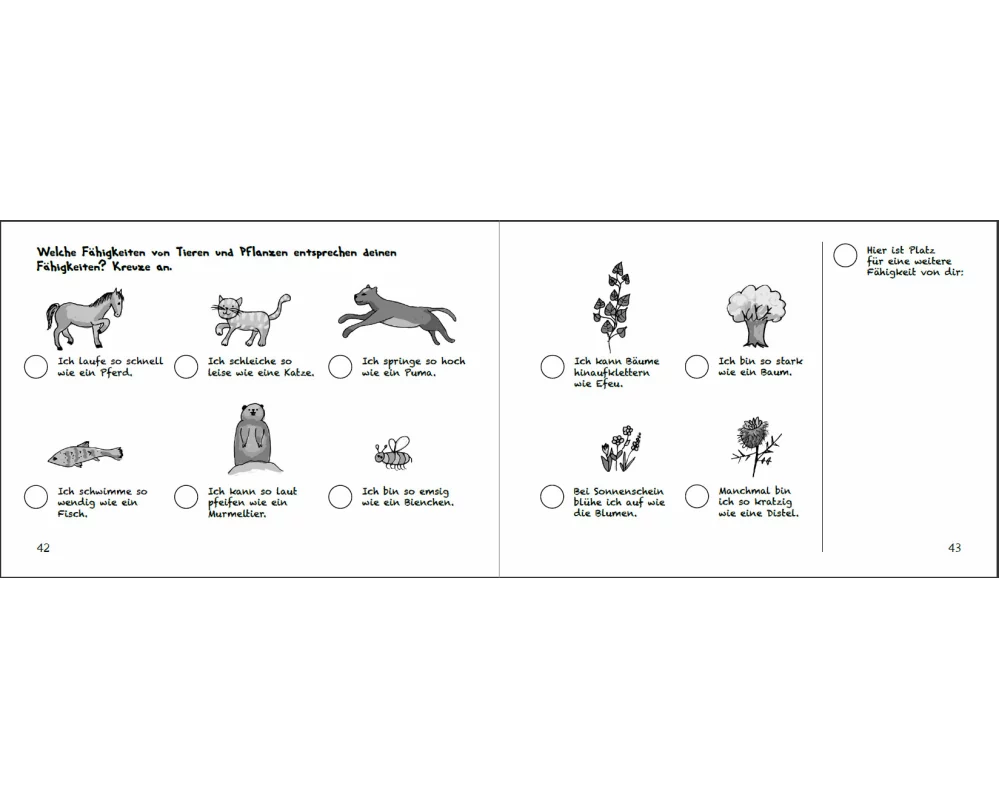 Welche Fähigkeiten von Tieren und Pflanzen entsprechen deinen Fähigkeiten? Kreuze an.

Ich laufe so schnell wie ein Pferd.

Ich schleiche so leise wie eine Katze.

Ich springe so hoch wie ein Puma.

Ich schwimme so wendig wie ein Fisch.

Ich kann so laut pfeifen wie ein Murmeltier.

Ich bin so emsig wie ein Bienchen.

42

Ich kann Bäume hinaufklettern wie Efeu.

Ich bin so stark wie ein Baum.

Bei Sonnenschein blühe ich auf wie die Blumen.

Manchmal bin ich so kratzig wie eine Distel.

Hier ist Platz für eine weitere Fähigkeit von dir:

43