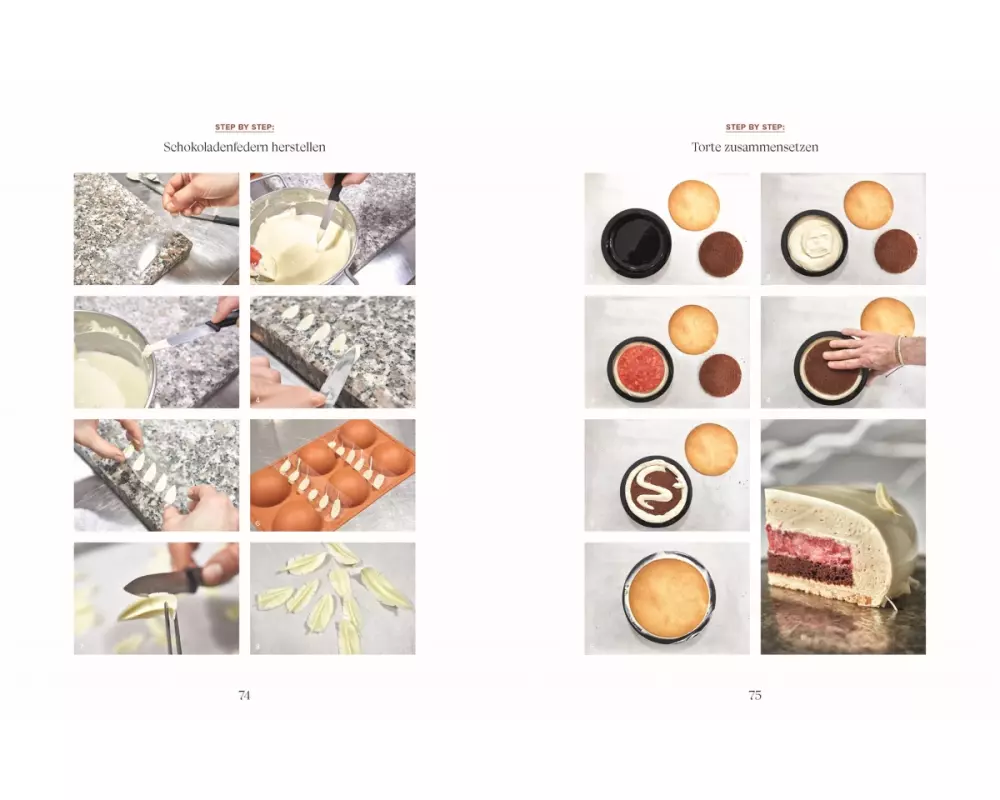 STEP BY STEP:

Schokoladenfedern herstellen

74

STEP BY STEP:

Torte zusammensetzen

75