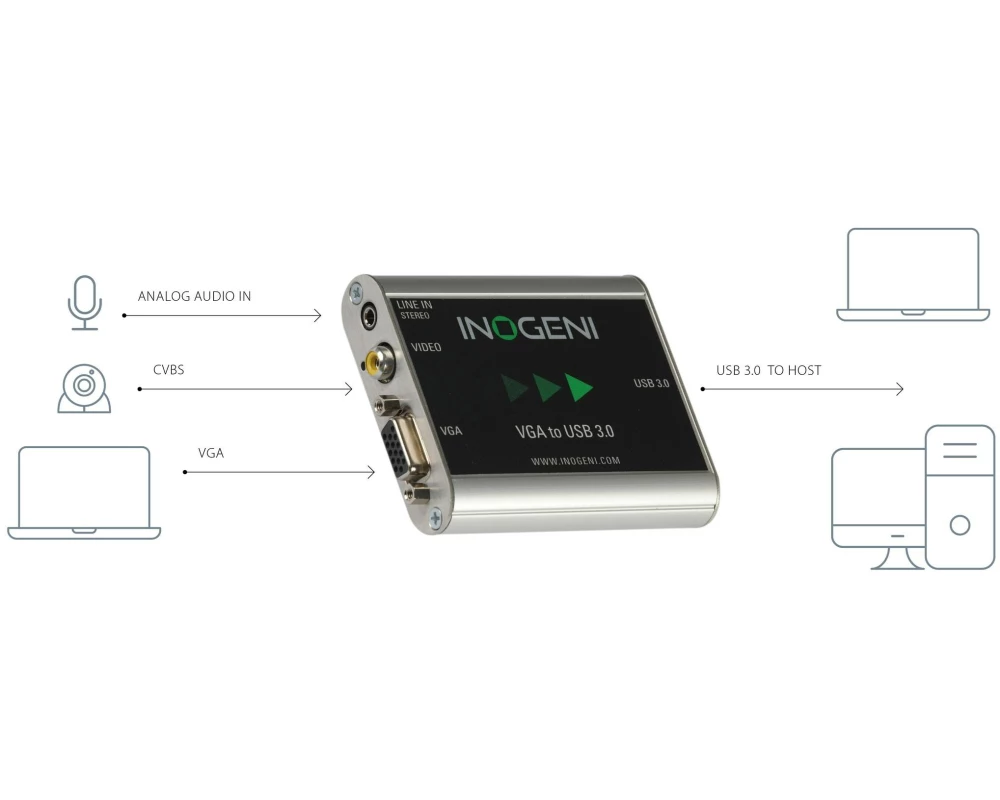 ANALOG AUDIO IN

CVBS

VGA

LINE IN
STEREO

VIDEO

VGA

INOGENI

USB 3.0

VGA to USB 3.0

WWW.INOGENI.COM

USB 3.0 TO HOST