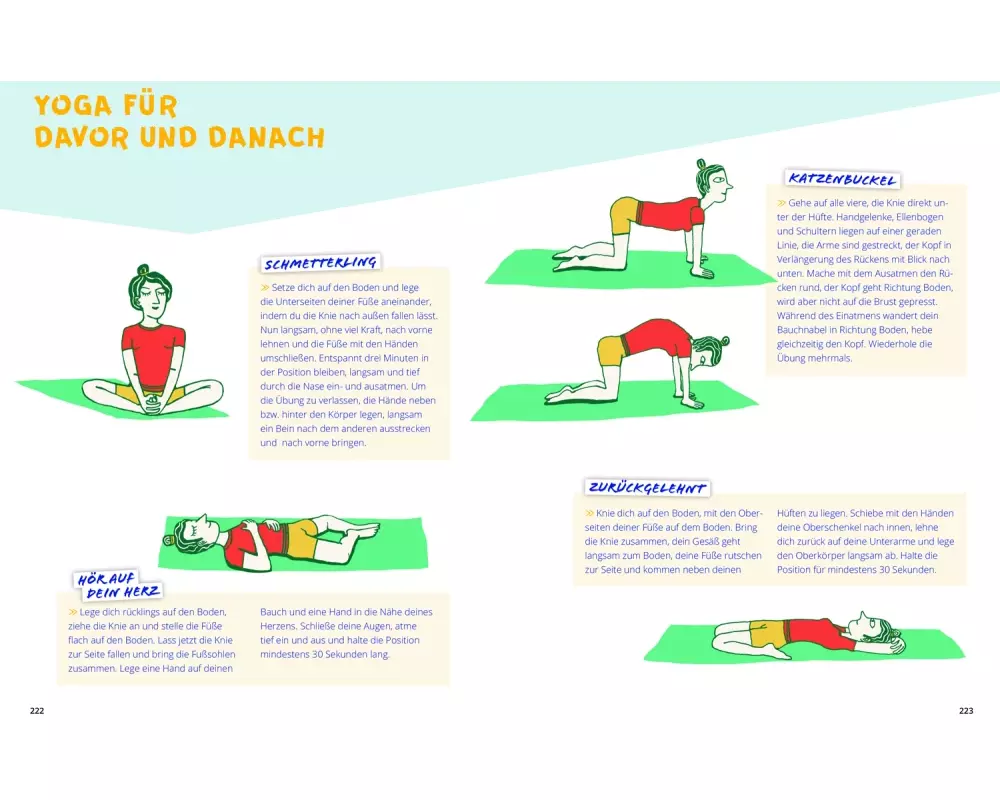 YOGA FÜR DAVOR UND DANACH

SCHMETTERLING

» Setze dich auf den Boden und lege die Unterseiten deiner Füße aneinander, indem du die Knie nach außen fallen lässt. Nun langsam, ohne viel Kraft, nach vorne lehnen und die Füße mit den Händen umschließen. Entspannt drei Minuten in der Position bleiben, langsam und tief durch die Nase ein- und ausatmen. Um die Übung zu verlassen, die Hände neben bzw. hinter den Körper legen, langsam ein Bein nach dem anderen ausstrecken und nach vorne bringen.

HÖR AUF DEIN HERZ

» Lege dich rücklings auf den Boden, ziehe die Knie an und stelle die Füße flach auf den Boden. Lass jetzt die Knie zur Seite fallen und bring die Fußsohlen zusammen. Lege eine Hand auf deinen Bauch und eine Hand in die Nähe deines Herzens. Schließe deine Augen, atme tief ein und aus und halte die Position mindestens 30 Sekunden lang.

222

KATZENBUCKEL

» Gehe auf alle viere, die Knie direkt unter der Hüfte. Handgelenke, Ellenbogen und Schultern liegen auf einer geraden Linie, die Arme sind gestreckt, der Kopf in Verlängerung des Rückens mit Blick nach unten. Mache mit dem Ausatmen den Rücken rund, der Kopf geht Richtung Boden, wird aber nicht auf die Brust gepresst. Während des Einatmens wandert dein Bauchnabel in Richtung Boden, hebe gleichzeitig den Kopf. Wiederhole die Übung mehrmals.

ZURÜCKGELEHNT

» Knie dich auf den Boden, mit den Oberseiten deiner Füße auf dem Boden. Bring die Knie zusammen, dein Gesäß geht langsam zum Boden, deine Füße rutschen zur Seite und kommen neben deinen Hüften zu liegen. Schiebe mit den Händen deine Oberschenkel nach innen, lehne dich zurück auf deine Unterarme und lege den Oberkörper langsam ab. Halte die Position für mindestens 30 Sekunden.

223