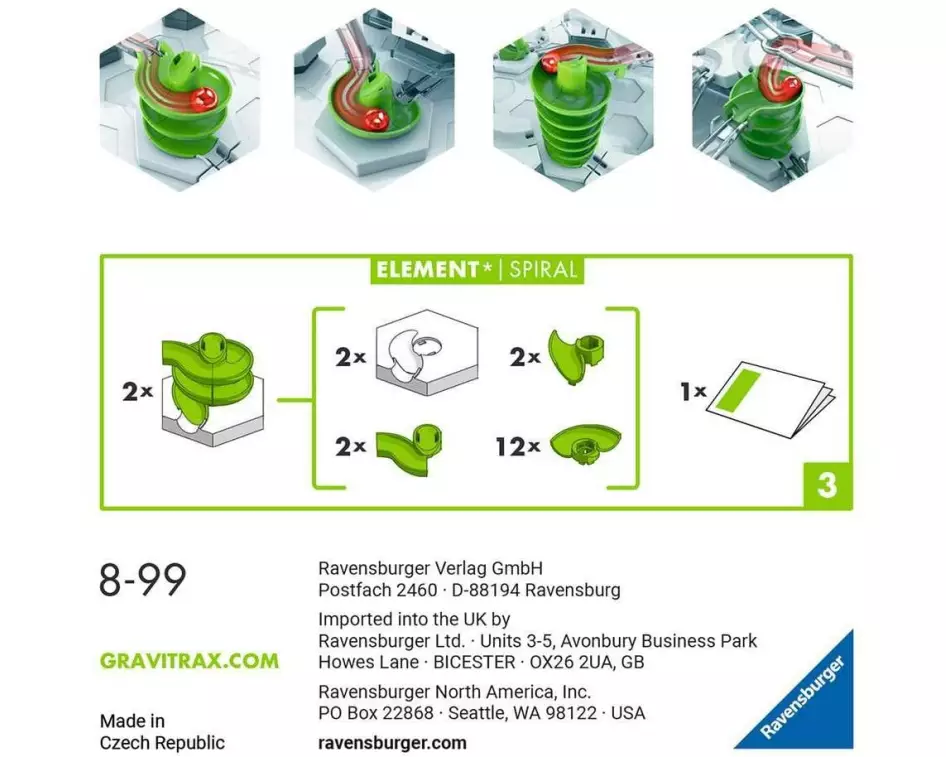 ELEMENT* | SPIRAL

2×

2×

2×

2×

12×

1×

3

8-99

GRAVITRAX.COM

Made in
Czech Republic

Ravensburger Verlag GmbH
Postfach 2460 · D-88194 Ravensburg

Imported into the UK by
Ravensburger Ltd. · Units 3-5, Avonbury Business Park
Howes Lane · BICESTER · OX26 2UA, GB

Ravensburger North America, Inc.
PO Box 22868 · Seattle, WA 98122 · USA

ravensburger.com

Ravensburger