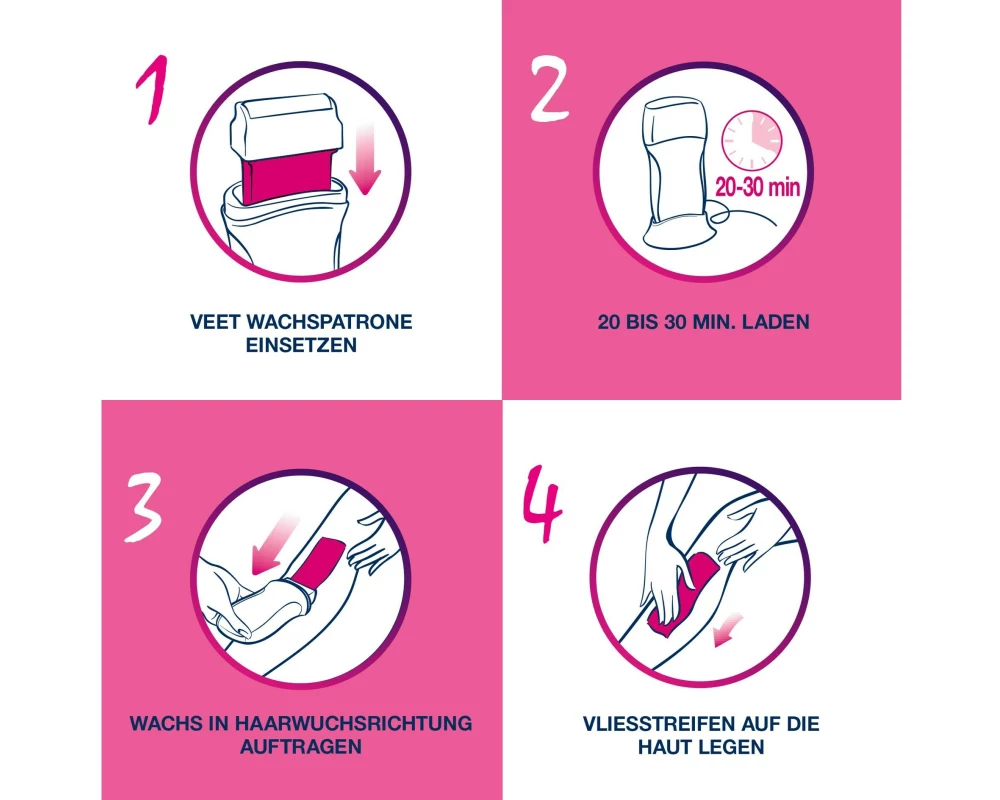 1

VEET WACHSPATRONE EINSETZEN

2

20-30 min

20 BIS 30 MIN. LADEN

3

WACHS IN HAARWUCHSRICHTUNG AUFTRAGEN

4

VLIESSTREIFEN AUF DIE HAUT LEGEN