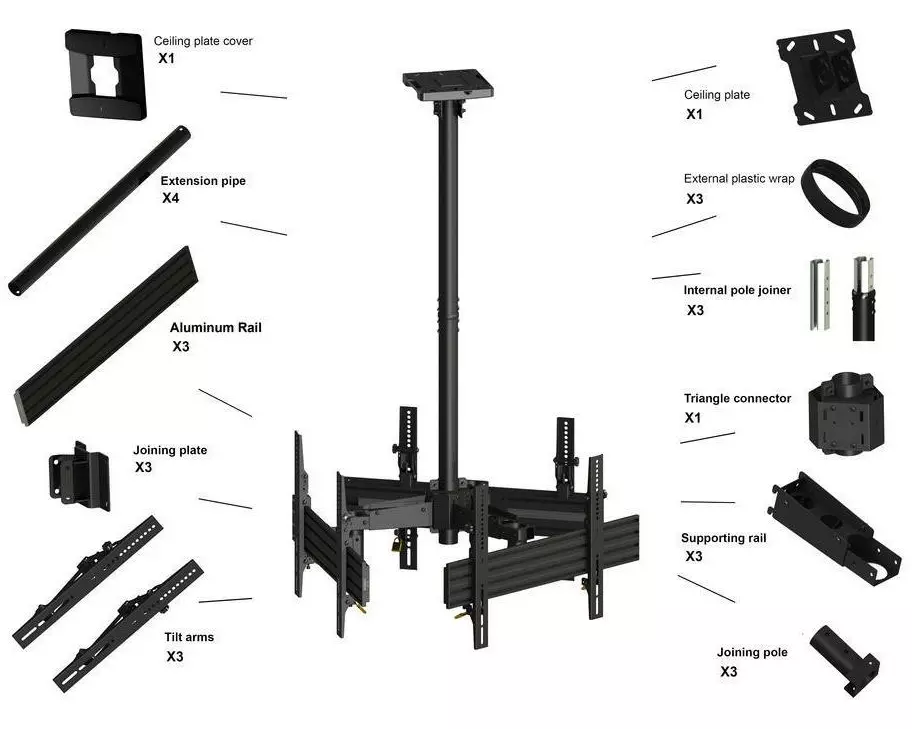 Ceiling plate cover
X1

Extension pipe
X4

Aluminum Rail
X3

Joining plate
X3

Tilt arms
X3

Ceiling plate
X1

External plastic wrap
X3

Internal pole joiner
X3

Triangle connector
X1

Supporting rail
X3

Joining pole
X3