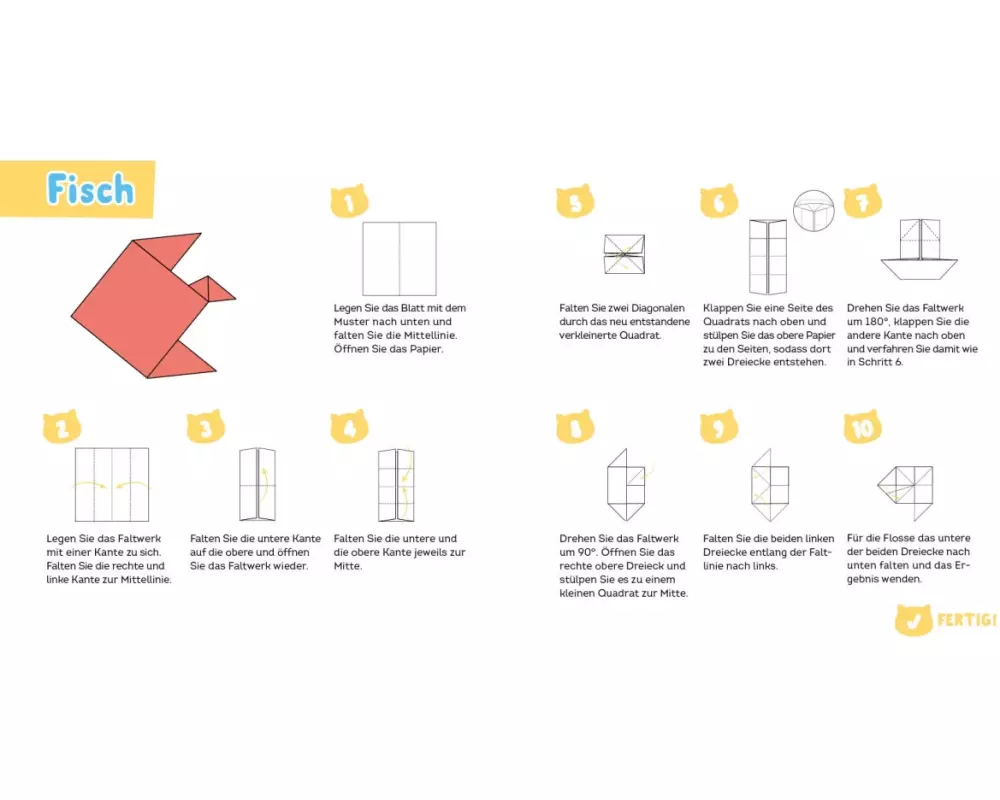 Fisch

1
Legen Sie das Blatt mit dem Muster nach unten und falten Sie die Mittellinie. Öffnen Sie das Papier.

2
Legen Sie das Faltwerk mit einer Kante zu sich. Falten Sie die rechte und linke Kante zur Mittellinie.

3
Falten Sie die untere Kante auf die obere und öffnen Sie das Faltwerk wieder.

4
Falten Sie die untere und die obere Kante jeweils zur Mitte.

5
Falten Sie zwei Diagonalen durch das neu entstandene verkleinerte Quadrat.

6
Klappen Sie eine Seite des Quadrats nach oben und stülpen Sie das obere Papier zu den Seiten, sodass dort zwei Dreiecke entstehen.

7
Drehen Sie das Faltwerk um 180°, klappen Sie die andere Kante nach oben und verfahren Sie damit wie in Schritt 6.

8
Drehen Sie das Faltwerk um 90°. Öffnen Sie das rechte obere Dreieck und stülpen Sie es zu einem kleinen Quadrat zur Mitte.

9
Falten Sie die beiden linken Dreiecke entlang der Faltlinie nach links.

10
Für die Flosse das untere der beiden Dreiecke nach unten falten und das Ergebnis wenden.

FERTIG!