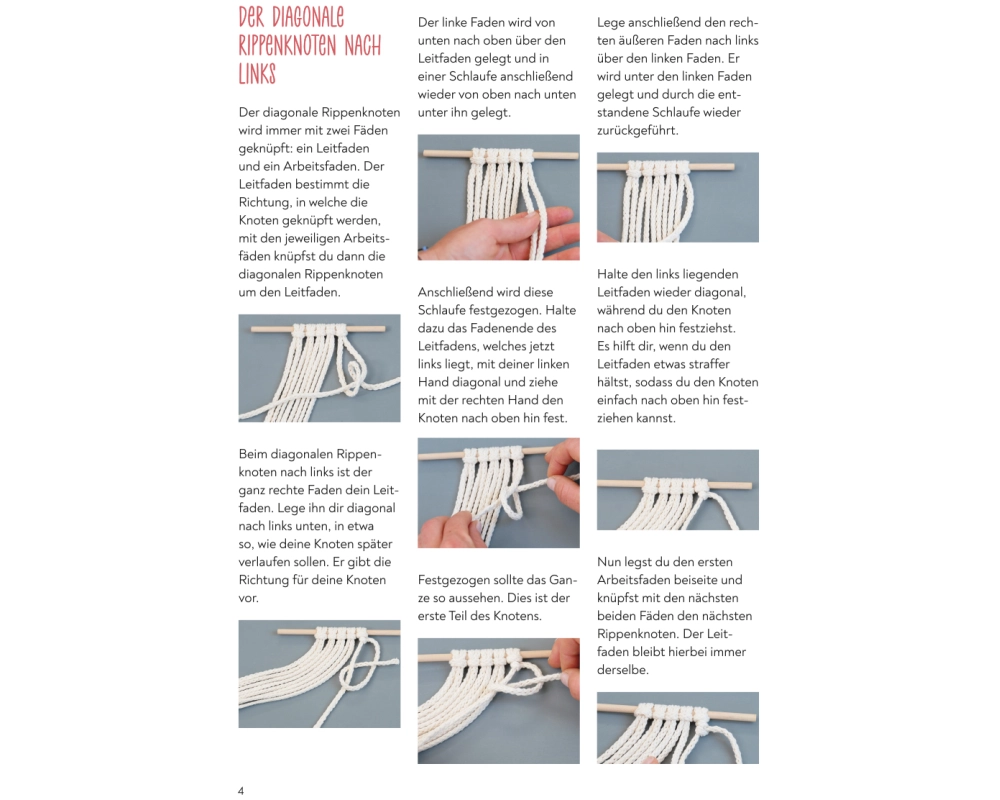 DER DIAGONALE RIPPENKNOTEN NACH LINKS

Der diagonale Rippenknoten wird immer mit zwei Fäden geknüpft: ein Leitfaden und ein Arbeitsfaden. Der Leitfaden bestimmt die Richtung, in welche die Knoten geknüpft werden, mit den jeweiligen Arbeitsfäden knüpfst du dann die diagonalen Rippenknoten um den Leitfaden.

Beim diagonalen Rippenknoten nach links ist der ganz rechte Faden dein Leitfaden. Lege ihn dir diagonal nach links unten, in etwa so, wie deine Knoten später verlaufen sollen. Er gibt die Richtung für deine Knoten vor.

Der linke Faden wird von unten nach oben über den Leitfaden gelegt und in einer Schlaufe anschließend wieder von oben nach unten unter ihn gelegt.

Anschließend wird diese Schlaufe festgezogen. Halte dazu das Fadenende des Leitfadens, welches jetzt links liegt, mit deiner linken Hand diagonal und ziehe mit der rechten Hand den Knoten nach oben hin fest.

Festgezogen sollte das Ganze so aussehen. Dies ist der erste Teil des Knotens.

Lege anschließend den rechten äußeren Faden nach links über den linken Faden. Er wird unter den linken Faden gelegt und durch die entstandene Schlaufe wieder zurückgeführt.

Halte den links liegenden Leitfaden wieder diagonal, während du den Knoten nach oben hin festziehst. Es hilft dir, wenn du den Leitfaden etwas straffer hältst, sodass du den Knoten einfach nach oben hin festziehen kannst.

Nun legst du den ersten Arbeitsfaden beiseite und knüpfst mit den nächsten beiden Fäden den nächsten Rippenknoten. Der Leitfaden bleibt hierbei immer derselbe.

4