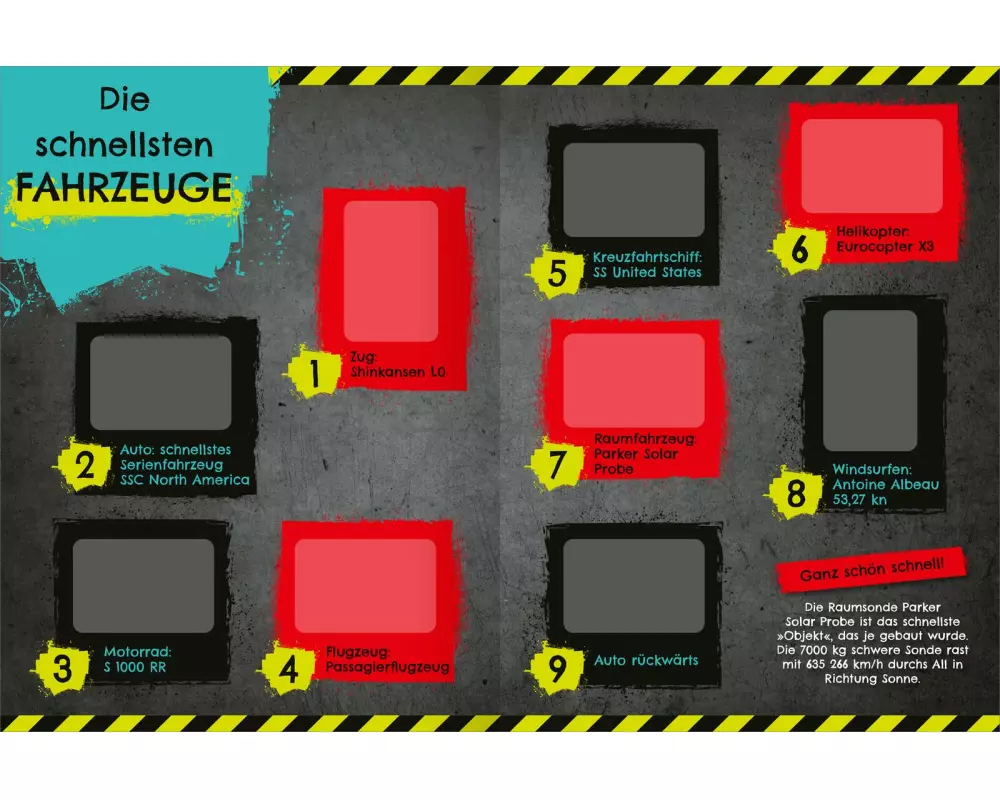 Die schnellsten FAHRZEUGE

1
Zug:
Shinkansen L0

2
Auto: schnellstes Serienfahrzeug SSC North America

3
Motorrad:
S 1000 RR

4
Flugzeug:
Passagierflugzeug

5
Kreuzfahrtschiff:
SS United States

6
Helikopter:
Eurocopter X3

7
Raumfahrzeug:
Parker Solar Probe

8
Windsurfen:
Antoine Albeau
53,27 kn

9
Auto rückwärts

Ganz schön schnell!

Die Raumsonde Parker Solar Probe ist das schnellste »Objekt«, das je gebaut wurde. Die 7000 kg schwere Sonde rast mit 635 266 km/h durchs All in Richtung Sonne.