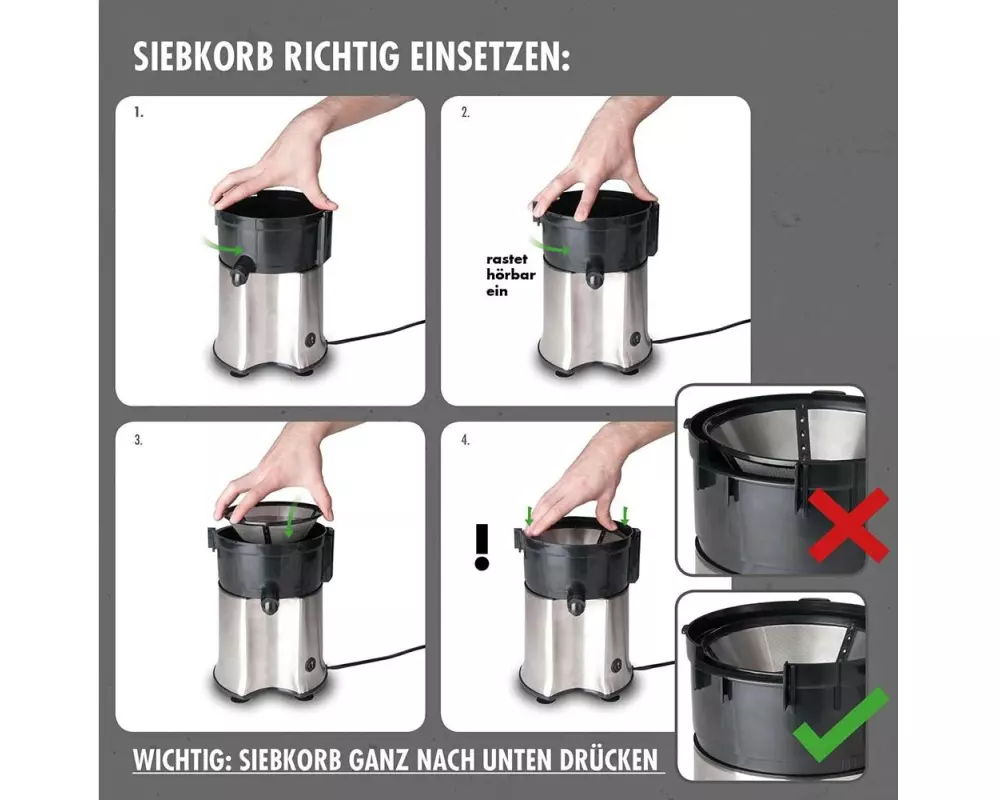 SIEBKORB RICHTIG EINSETZEN:

1.

2.

rastet hörbar ein

3.

4.

!

WICHTIG: SIEBKORB GANZ NACH UNTEN DRÜCKEN