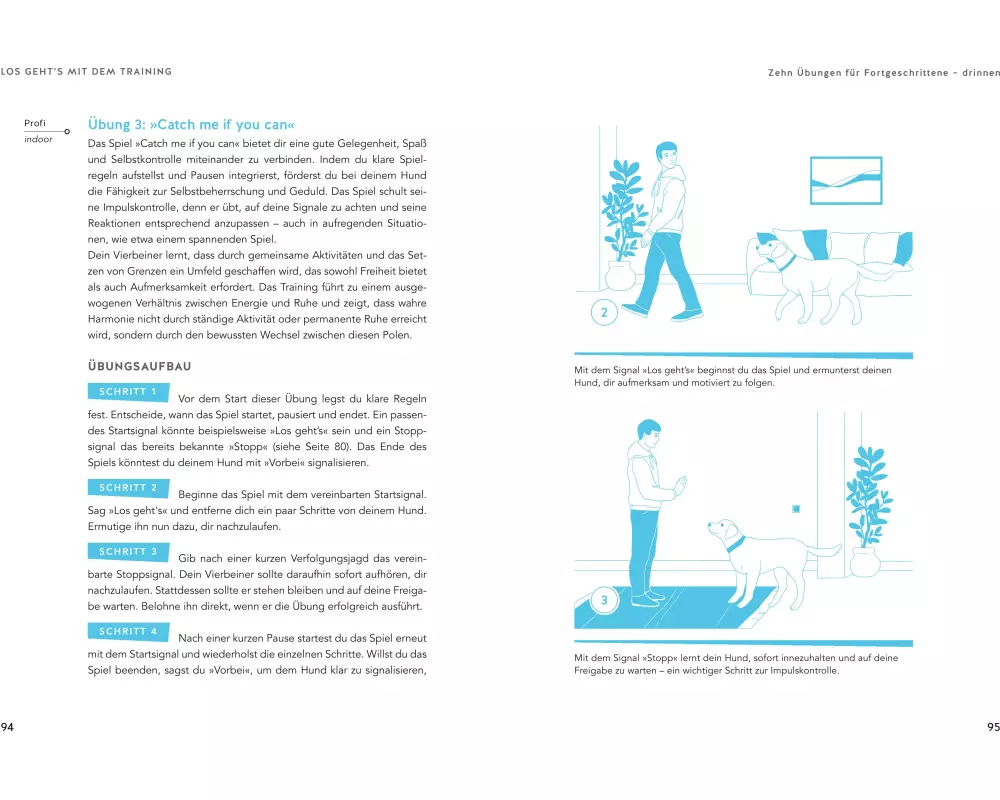 LOS GEHT'S MIT DEM TRAINING

Profi
indoor

Übung 3: »Catch me if you can«

Das Spiel »Catch me if you can« bietet dir eine gute Gelegenheit, Spaß und Selbstkontrolle miteinander zu verbinden. Indem du klare Spielregeln aufstellst und Pausen integrierst, förderst du bei deinem Hund die Fähigkeit zur Selbstbeherrschung und Geduld. Das Spiel schult seine Impulskontrolle, denn er übt, auf deine Signale zu achten und seine Reaktionen entsprechend anzupassen – auch in aufregenden Situationen, wie etwa einem spannenden Spiel.
Dein Vierbeiner lernt, dass durch gemeinsame Aktivitäten und das Setzen von Grenzen ein Umfeld geschaffen wird, das sowohl Freiheit bietet als auch Aufmerksamkeit erfordert. Das Training führt zu einem ausgewogenen Verhältnis zwischen Energie und Ruhe und zeigt, dass wahre Harmonie nicht durch ständige Aktivität oder permanente Ruhe erreicht wird, sondern durch den bewussten Wechsel zwischen diesen Polen.

ÜBUNGSAUFBAU

SCHRITT 1 Vor dem Start dieser Übung legst du klare Regeln fest. Entscheide, wann das Spiel startet, pausiert und endet. Ein passendes Startsignal könnte beispielsweise »Los geht's« sein und ein Stoppsignal das bereits bekannte »Stopp« (siehe Seite 80). Das Ende des Spiels könntest du deinem Hund mit »Vorbei« signalisieren.

SCHRITT 2 Beginne das Spiel mit dem vereinbarten Startsignal. Sag »Los geht's« und entferne dich ein paar Schritte von deinem Hund. Ermutige ihn nun dazu, dir nachzulaufen.

SCHRITT 3 Gib nach einer kurzen Verfolgungsjagd das vereinbarte Stoppsignal. Dein Vierbeiner sollte daraufhin sofort aufhören, dir nachzulaufen. Stattdessen sollte er stehen bleiben und auf deine Freigabe warten. Belohne ihn direkt, wenn er die Übung erfolgreich ausführt.

SCHRITT 4 Nach einer kurzen Pause startest du das Spiel erneut mit dem Startsignal und wiederholst die einzelnen Schritte. Willst du das Spiel beenden, sagst du »Vorbei«, um dem Hund klar zu signalisieren,

94

Zehn Übungen für Fortgeschrittene – drinnen

2

Mit dem Signal »Los geht's« beginnst du das Spiel und ermunterst deinen Hund, dir aufmerksam und motiviert zu folgen.

3

Mit dem Signal »Stopp« lernt dein Hund, sofort innezuhalten und auf deine Freigabe zu warten – ein wichtiger Schritt zur Impulskontrolle.

95