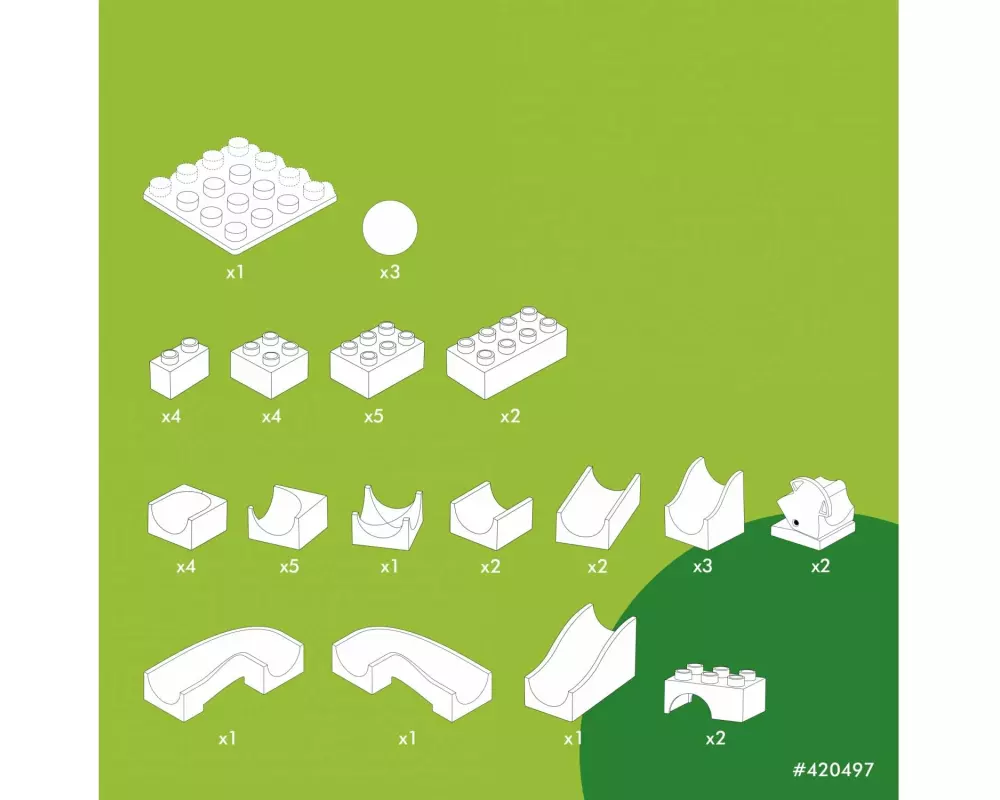 x1
x3

x4
x4
x5
x2

x4
x5
x1
x2
x2
x3
x2

x1
x1
x1
x2

#420497