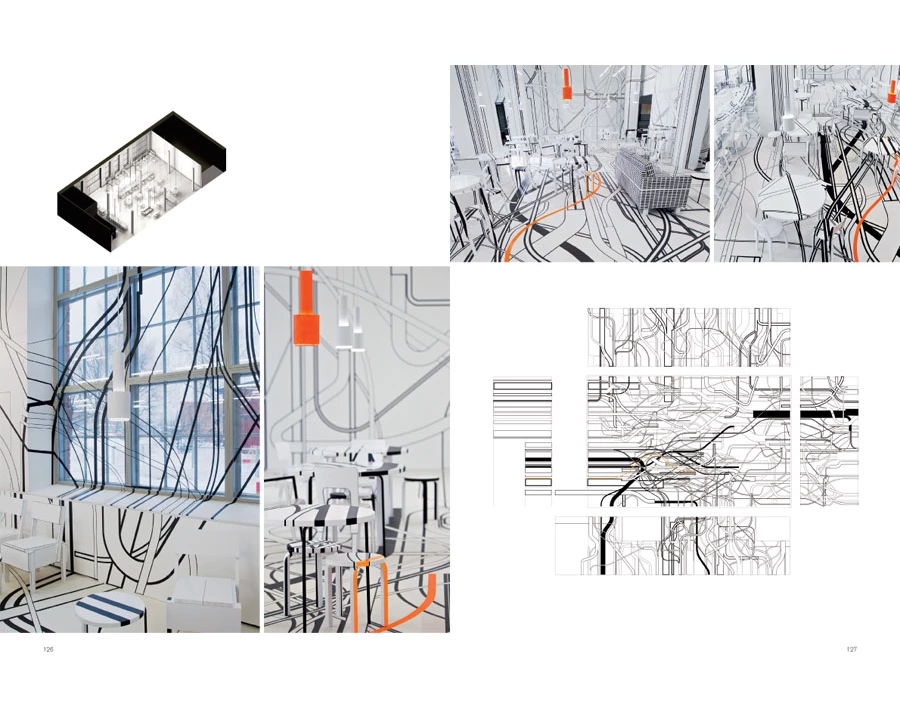 126

127