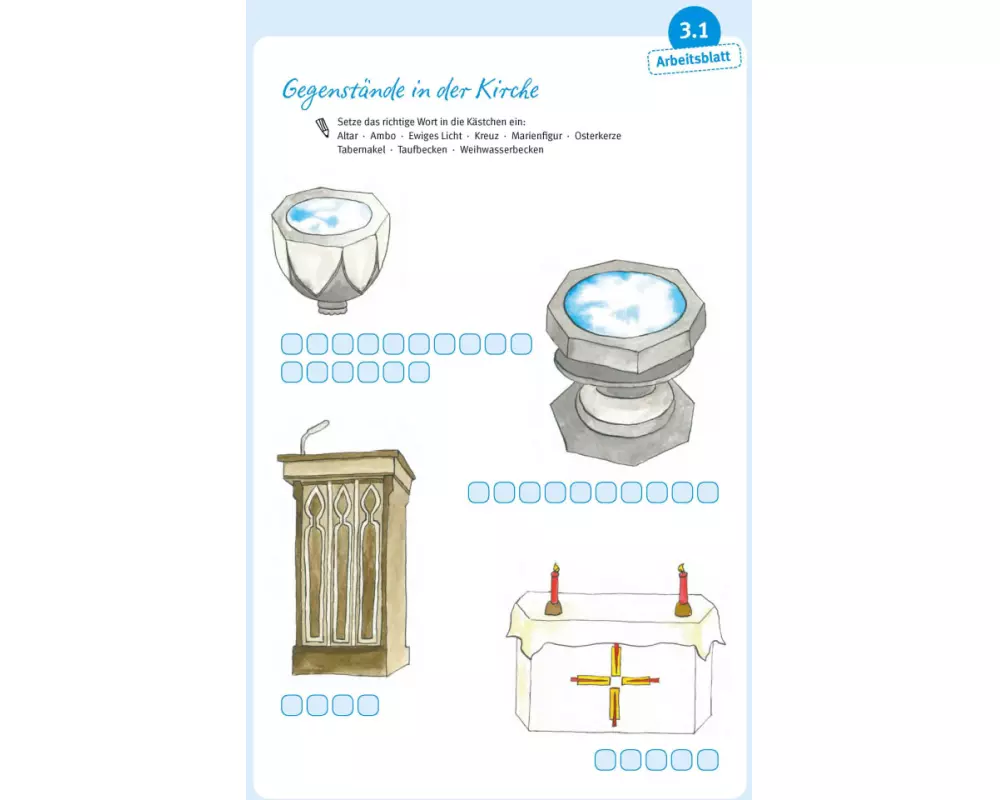 3.1
Arbeitsblatt

Gegenstände in der Kirche

Setze das richtige Wort in die Kästchen ein:
Altar · Ambo · Ewiges Licht · Kreuz · Marienfigur · Osterkerze
Tabernakel · Taufbecken · Weihwasserbecken