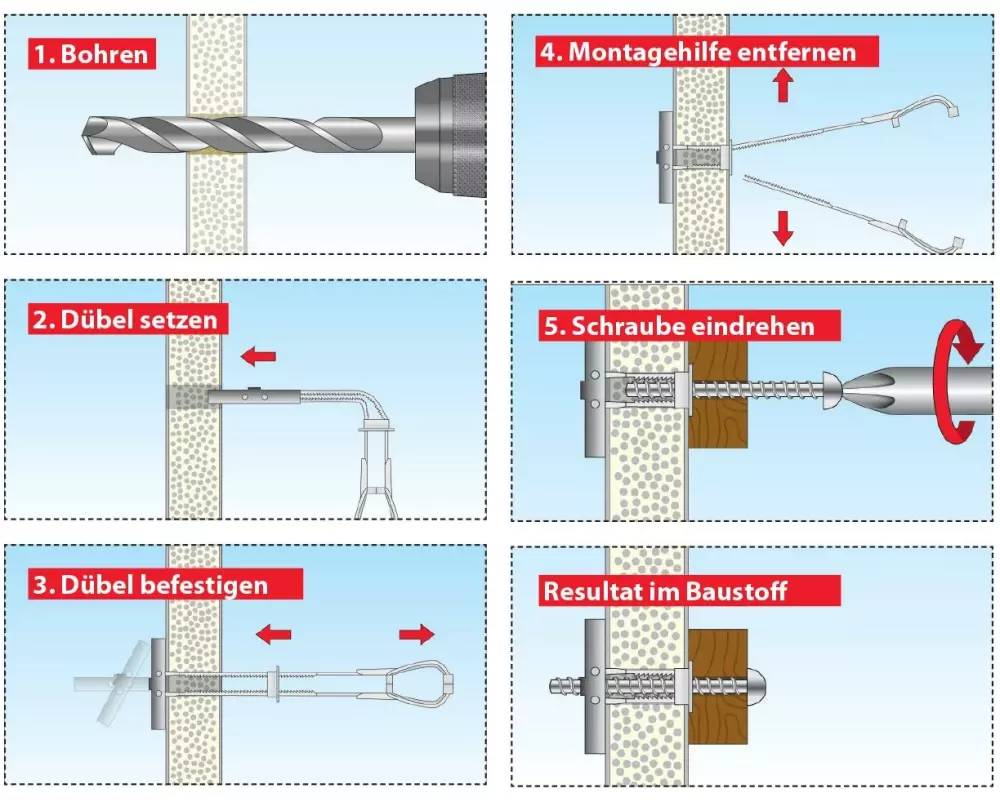 1. Bohren

2. Dübel setzen

3. Dübel befestigen

4. Montagehilfe entfernen

5. Schraube eindrehen

Resultat im Baustoff