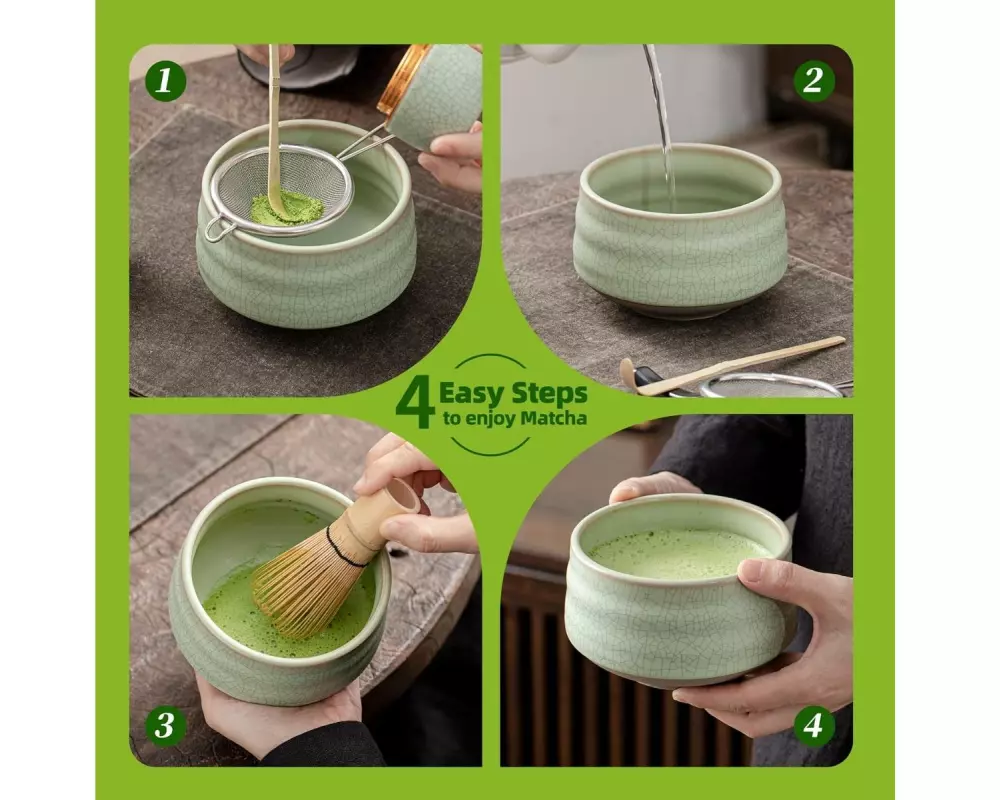 1

2

4 Easy Steps
to enjoy Matcha

3

4