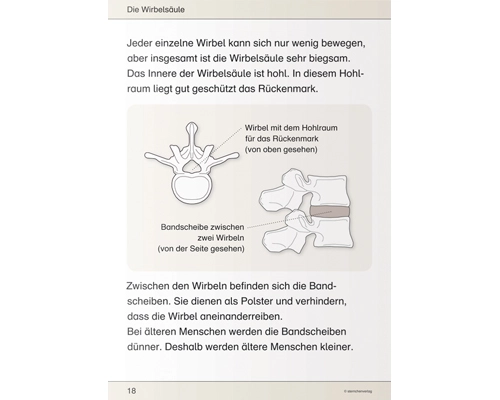 Die Wirbelsäule

Jeder einzelne Wirbel kann sich nur wenig bewegen, aber insgesamt ist die Wirbelsäule sehr biegsam. Das Innere der Wirbelsäule ist hohl. In diesem Hohlraum liegt gut geschützt das Rückenmark.

Wirbel mit dem Hohlraum für das Rückenmark (von oben gesehen)

Bandscheibe zwischen zwei Wirbeln (von der Seite gesehen)

Zwischen den Wirbeln befinden sich die Bandscheiben. Sie dienen als Polster und verhindern, dass die Wirbel aneinanderreiben.
Bei älteren Menschen werden die Bandscheiben dünner. Deshalb werden ältere Menschen kleiner.

18

© sternchenverlag