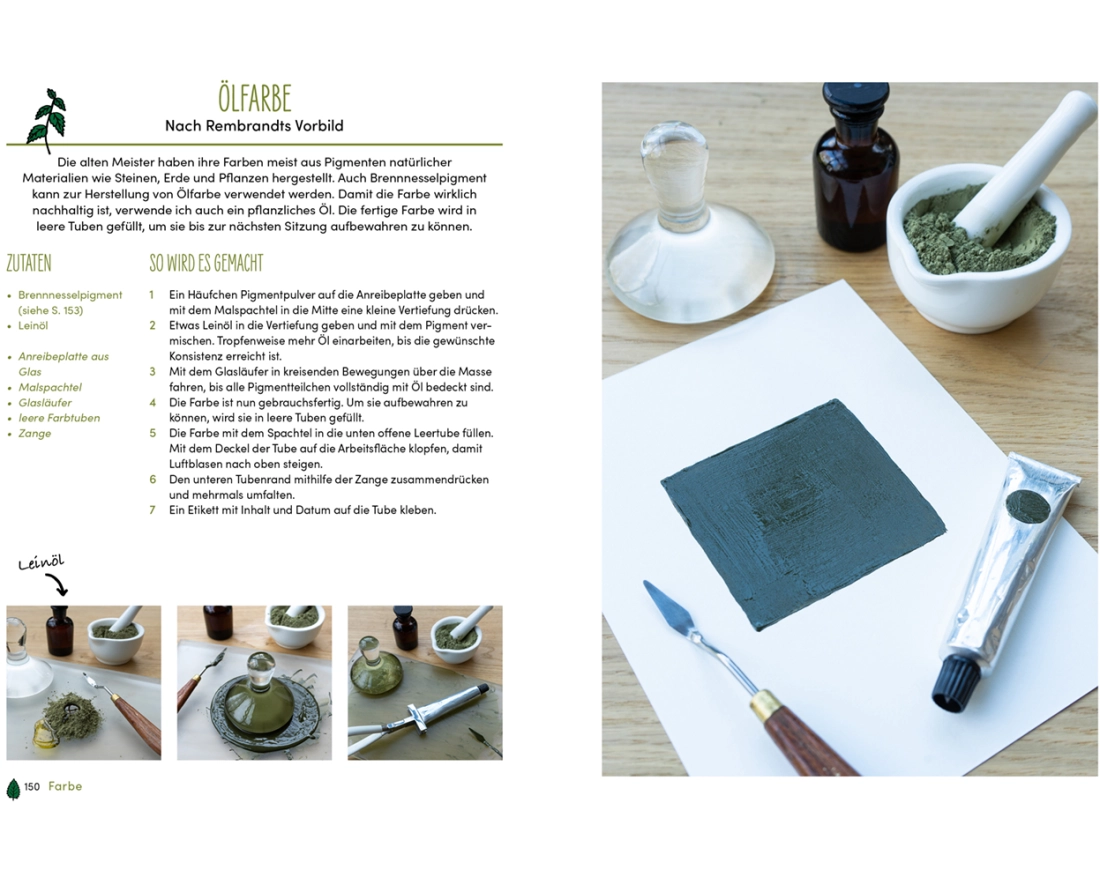 ÖLFARBE
Nach Rembrandts Vorbild

Die alten Meister haben ihre Farben meist aus Pigmenten natürlicher Materialien wie Steinen, Erde und Pflanzen hergestellt. Auch Brennnesselpigment kann zur Herstellung von Ölfarbe verwendet werden. Damit die Farbe wirklich nachhaltig ist, verwende ich auch ein pflanzliches Öl. Die fertige Farbe wird in leere Tuben gefüllt, um sie bis zur nächsten Sitzung aufbewahren zu können.

ZUTATEN

• Brennnesselpigment (siehe S. 153)
• Leinöl

• Anreibeplatte aus Glas
• Malspachtel
• Glasläufer
• leere Farbtuben
• Zange

SO WIRD ES GEMACHT

1 Ein Häufchen Pigmentpulver auf die Anreibeplatte geben und mit dem Malspachtel in die Mitte eine kleine Vertiefung drücken.
2 Etwas Leinöl in die Vertiefung geben und mit dem Pigment vermischen. Tropfenweise mehr Öl einarbeiten, bis die gewünschte Konsistenz erreicht ist.
3 Mit dem Glasläufer in kreisenden Bewegungen über die Masse fahren, bis alle Pigmentteilchen vollständig mit Öl bedeckt sind.
4 Die Farbe ist nun gebrauchsfertig. Um sie aufbewahren zu können, wird sie in leere Tuben gefüllt.
5 Die Farbe mit dem Spachtel in die unten offene Leertube füllen. Mit dem Deckel der Tube auf die Arbeitsfläche klopfen, damit Luftblasen nach oben steigen.
6 Den unteren Tubenrand mithilfe der Zange zusammendrücken und mehrmals umfalten.
7 Ein Etikett mit Inhalt und Datum auf die Tube kleben.

Leinöl

150 Farbe