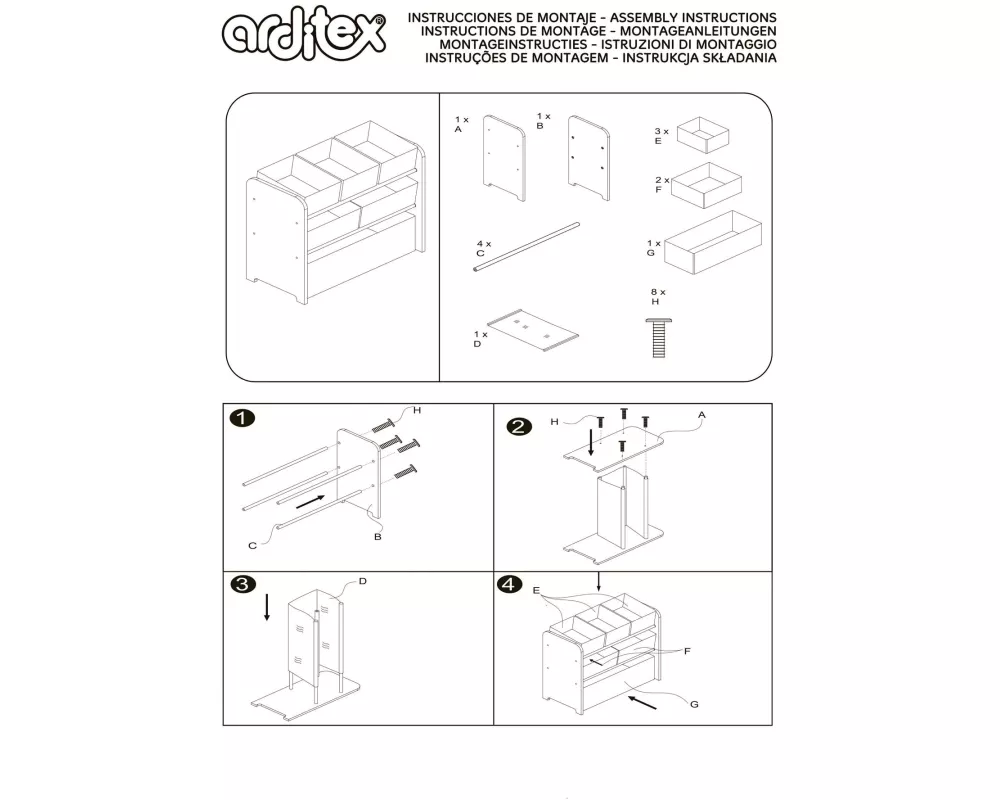 arditex®

INSTRUCCIONES DE MONTAJE - ASSEMBLY INSTRUCTIONS
INSTRUCTIONS DE MONTAGE - MONTAGEANLEITUNGEN
MONTAGEINSTRUCTIES - ISTRUZIONI DI MONTAGGIO
INSTRUÇÕES DE MONTAGEM - INSTRUKCJA SKŁADANIA

1 x
A

1 x
B

3 x
E

2 x
F

4 x
C

1 x
G

8 x
H

1 x
D

1
H
C
B

2
H
A

3
D

4
E
F
G