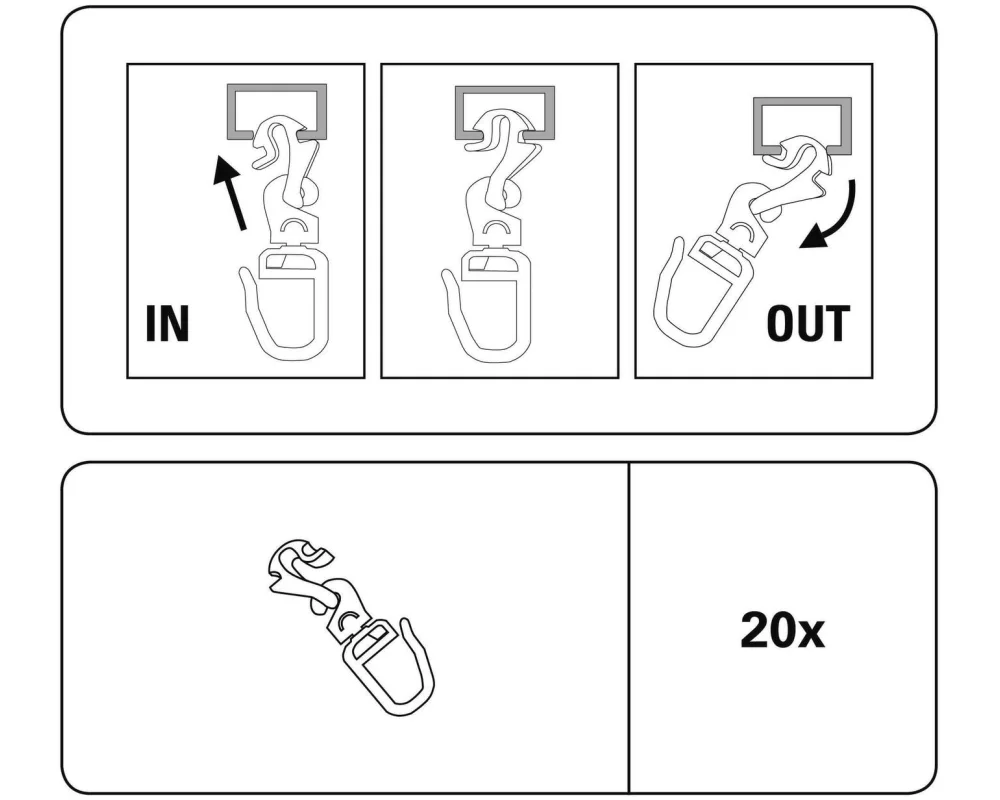 IN

OUT

20x