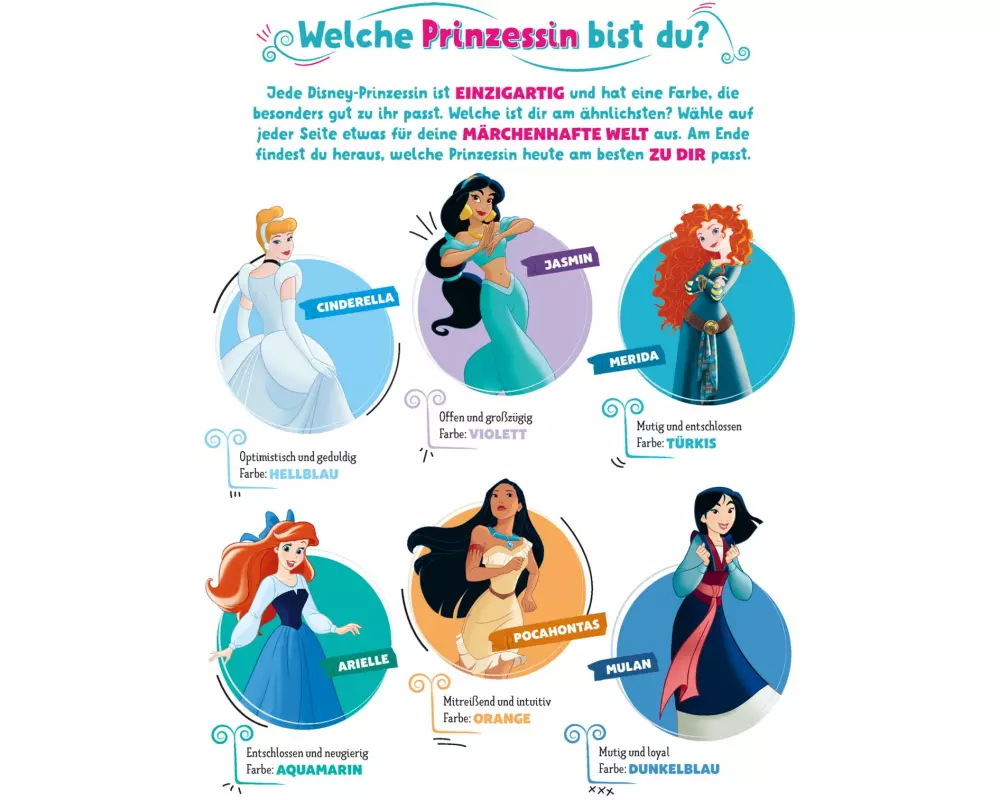 Welche Prinzessin bist du?

Jede Disney-Prinzessin ist EINZIGARTIG und hat eine Farbe, die besonders gut zu ihr passt. Welche ist dir am ähnlichsten? Wähle auf jeder Seite etwas für deine MÄRCHENHAFTE WELT aus. Am Ende findest du heraus, welche Prinzessin heute am besten ZU DIR passt.

CINDERELLA
Optimistisch und geduldig
Farbe: HELLBLAU

JASMIN
Offen und großzügig
Farbe: VIOLETT

MERIDA
Mutig und entschlossen
Farbe: TÜRKIS

ARIELLE
Entschlossen und neugierig
Farbe: AQUAMARIN

POCAHONTAS
Mitreißend und intuitiv
Farbe: ORANGE

MULAN
Mutig und loyal
Farbe: DUNKELBLAU