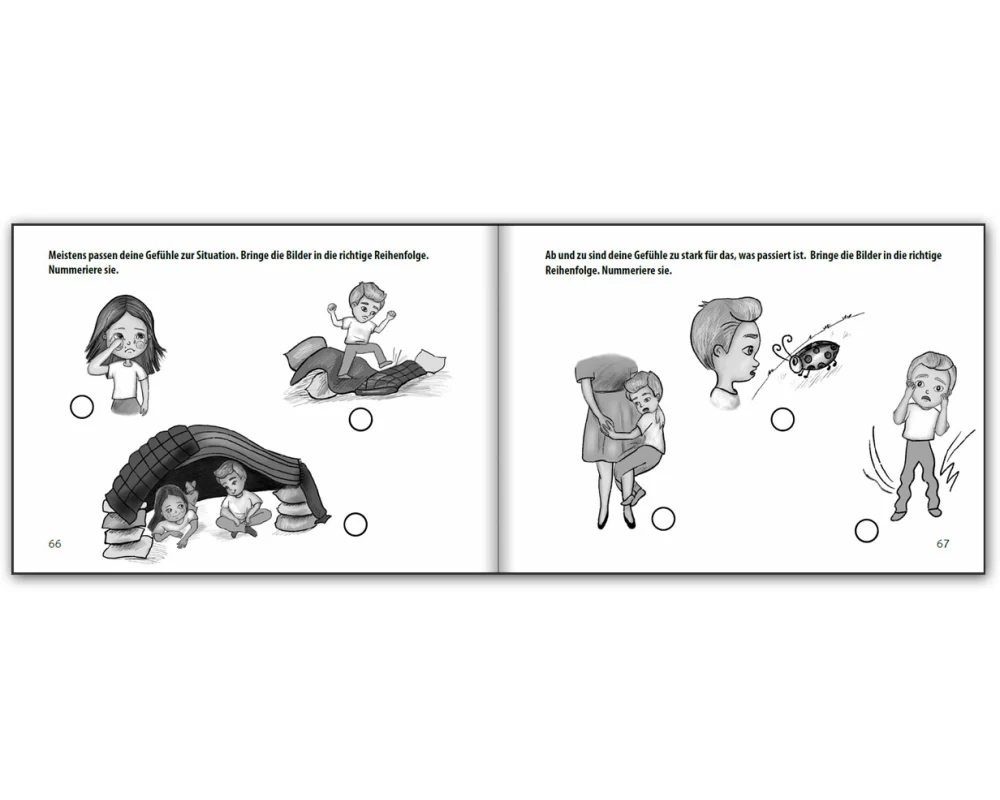 Meistens passen deine Gefühle zur Situation. Bringe die Bilder in die richtige Reihenfolge. Nummeriere sie.

66

Ab und zu sind deine Gefühle zu stark für das, was passiert ist. Bringe die Bilder in die richtige Reihenfolge. Nummeriere sie.

67