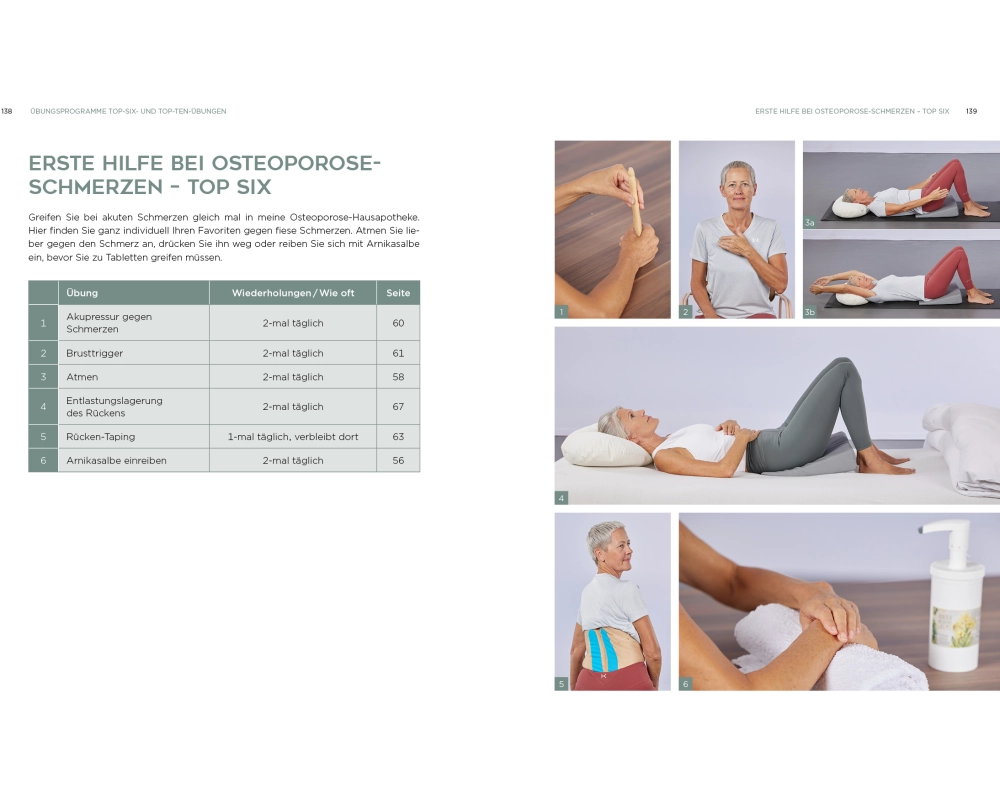 138 ÜBUNGSPROGRAMME TOP-SIX- UND TOP-TEN-ÜBUNGEN

ERSTE HILFE BEI OSTEOPOROSE-SCHMERZEN – TOP SIX

Greifen Sie bei akuten Schmerzen gleich mal in meine Osteoporose-Hausapotheke. Hier finden Sie ganz individuell Ihren Favoriten gegen fiese Schmerzen. Atmen Sie lieber gegen den Schmerz an, drücken Sie ihn weg oder reiben Sie sich mit Arnikasalbe ein, bevor Sie zu Tabletten greifen müssen.

| | Übung | Wiederholungen / Wie oft | Seite |
|---|---|---|---|
| 1 | Akupressur gegen Schmerzen | 2-mal täglich | 60 |
| 2 | Brusttrigger | 2-mal täglich | 61 |
| 3 | Atmen | 2-mal täglich | 58 |
| 4 | Entlastungslagerung des Rückens | 2-mal täglich | 67 |
| 5 | Rücken-Taping | 1-mal täglich, verbleibt dort | 63 |
| 6 | Arnikasalbe einreiben | 2-mal täglich | 56 |

ERSTE HILFE BEI OSTEOPOROSE-SCHMERZEN – TOP SIX 139

1
2
3a
3b
4
5
6