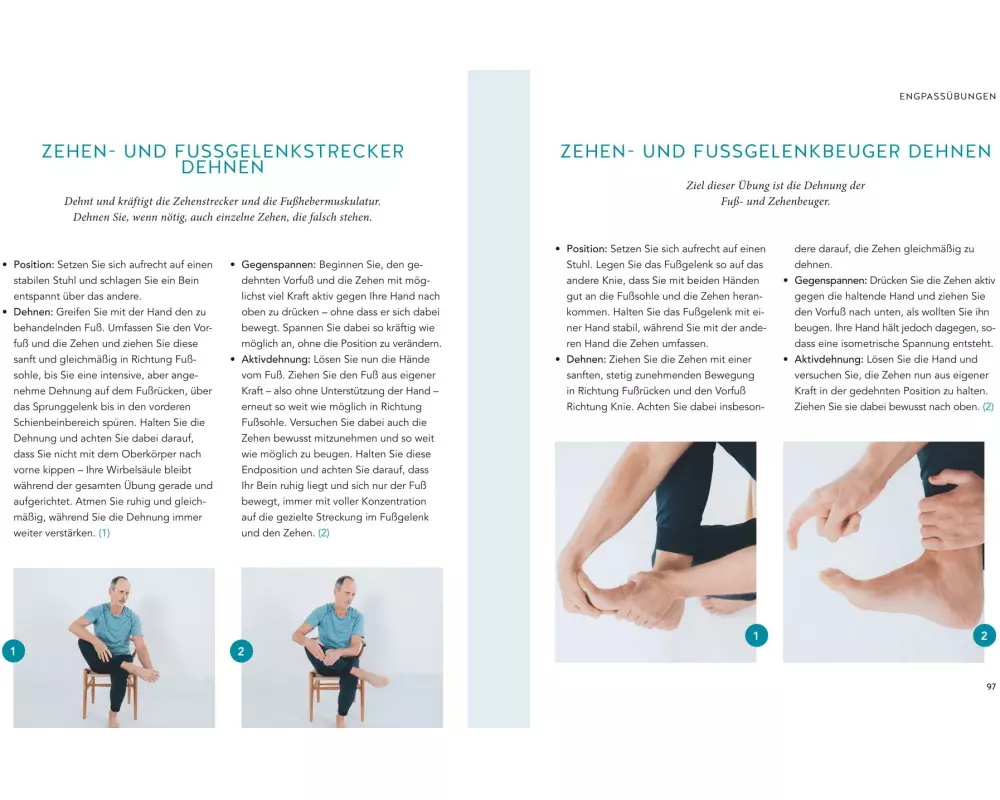 ZEHEN- UND FUSSGELENKSTRECKER DEHNEN

Dehnt und kräftigt die Zehenstrecker und die Fußhebermuskulatur. Dehnen Sie, wenn nötig, auch einzelne Zehen, die falsch stehen.

• Position: Setzen Sie sich aufrecht auf einen stabilen Stuhl und schlagen Sie ein Bein entspannt über das andere.
• Dehnen: Greifen Sie mit der Hand den zu behandelnden Fuß. Umfassen Sie den Vorfuß und die Zehen und ziehen Sie diese sanft und gleichmäßig in Richtung Fußsohle, bis Sie eine intensive, aber angenehme Dehnung auf dem Fußrücken, über das Sprunggelenk bis in den vorderen Schienbeinbereich spüren. Halten Sie die Dehnung und achten Sie dabei darauf, dass Sie nicht mit dem Oberkörper nach vorne kippen – Ihre Wirbelsäule bleibt während der gesamten Übung gerade und aufgerichtet. Atmen Sie ruhig und gleichmäßig, während Sie die Dehnung immer weiter verstärken. (1)

• Gegenspannen: Beginnen Sie, den gedehnten Vorfuß und die Zehen mit möglichst viel Kraft aktiv gegen Ihre Hand nach oben zu drücken – ohne dass er sich dabei bewegt. Spannen Sie dabei so kräftig wie möglich an, ohne die Position zu verändern.
• Aktivdehnung: Lösen Sie nun die Hände vom Fuß. Ziehen Sie den Fuß aus eigener Kraft – also ohne Unterstützung der Hand – erneut so weit wie möglich in Richtung Fußsohle. Versuchen Sie dabei auch die Zehen bewusst mitzunehmen und so weit wie möglich zu beugen. Halten Sie diese Endposition und achten Sie darauf, dass Ihr Bein ruhig liegt und sich nur der Fuß bewegt, immer mit voller Konzentration auf die gezielte Streckung im Fußgelenk und den Zehen. (2)

1

2

ENGPASSÜBUNGEN

ZEHEN- UND FUSSGELENKBEUGER DEHNEN

Ziel dieser Übung ist die Dehnung der Fuß- und Zehenbeuger.

• Position: Setzen Sie sich aufrecht auf einen Stuhl. Legen Sie das Fußgelenk so auf das andere Knie, dass Sie mit beiden Händen gut an die Fußsohle und die Zehen herankommen. Halten Sie das Fußgelenk mit einer Hand stabil, während Sie mit der anderen Hand die Zehen umfassen.
• Dehnen: Ziehen Sie die Zehen mit einer sanften, stetig zunehmenden Bewegung in Richtung Fußrücken und den Vorfuß Richtung Knie. Achten Sie dabei insbesondere darauf, die Zehen gleichmäßig zu dehnen.
• Gegenspannen: Drücken Sie die Zehen aktiv gegen die haltende Hand und ziehen Sie den Vorfuß nach unten, als wollten Sie ihn beugen. Ihre Hand hält jedoch dagegen, sodass eine isometrische Spannung entsteht.
• Aktivdehnung: Lösen Sie die Hand und versuchen Sie, die Zehen nun aus eigener Kraft in der gedehnten Position zu halten. Ziehen Sie sie dabei bewusst nach oben. (2)

1

2

97