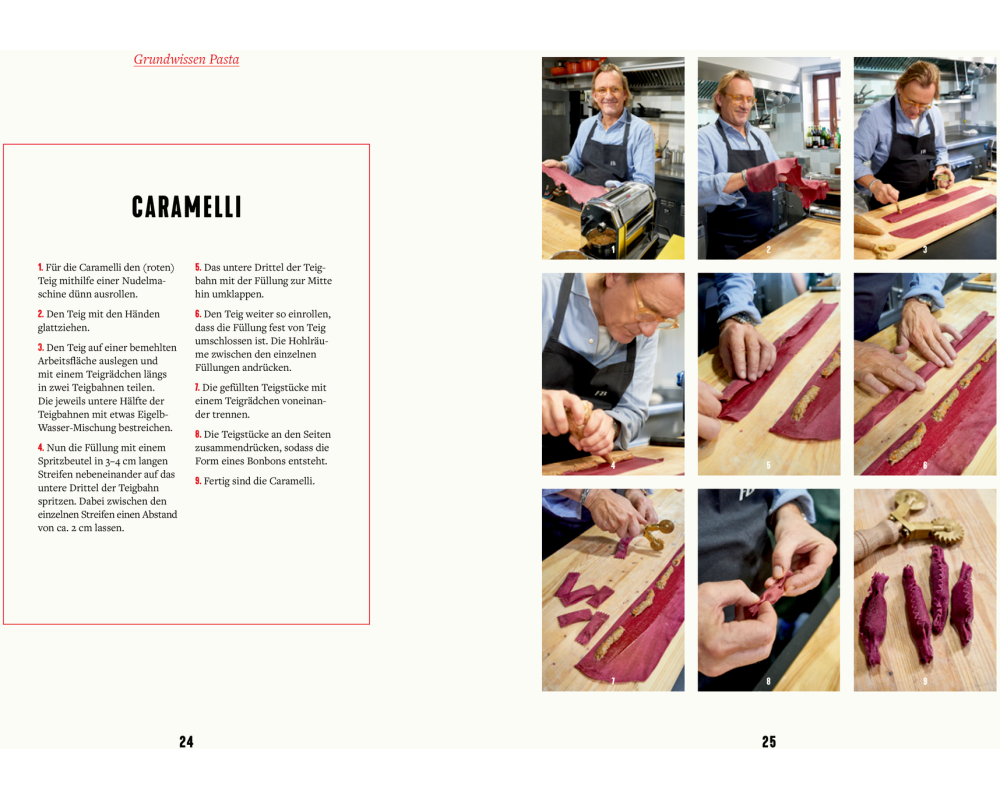 Grundwissen Pasta

CARAMELLI

1. Für die Caramelli den (roten) Teig mithilfe einer Nudelmaschine dünn ausrollen.

2. Den Teig mit den Händen glattziehen.

3. Den Teig auf einer bemehlten Arbeitsfläche auslegen und mit einem Teigrädchen längs in zwei Teigbahnen teilen. Die jeweils untere Hälfte der Teigbahnen mit etwas Eigelb-Wasser-Mischung bestreichen.

4. Nun die Füllung mit einem Spritzbeutel in 3–4 cm langen Streifen nebeneinander auf das untere Drittel der Teigbahn spritzen. Dabei zwischen den einzelnen Streifen einen Abstand von ca. 2 cm lassen.

5. Das untere Drittel der Teigbahn mit der Füllung zur Mitte hin umklappen.

6. Den Teig weiter so einrollen, dass die Füllung fest von Teig umschlossen ist. Die Hohlräume zwischen den einzelnen Füllungen andrücken.

7. Die gefüllten Teigstücke mit einem Teigrädchen voneinander trennen.

8. Die Teigstücke an den Seiten zusammendrücken, sodass die Form eines Bonbons entsteht.

9. Fertig sind die Caramelli.

1 2 3 4 5 6 7 8 9

24

25