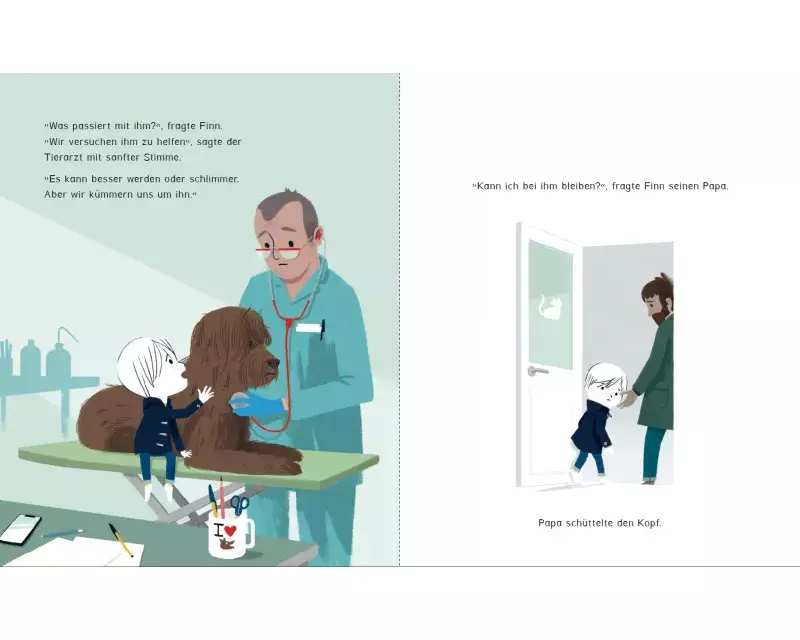 »Was passiert mit ihm?«, fragte Finn.
»Wir versuchen ihm zu helfen«, sagte der Tierarzt mit sanfter Stimme.

»Es kann besser werden oder schlimmer. Aber wir kümmern uns um ihn.«

I

»Kann ich bei ihm bleiben?«, fragte Finn seinen Papa.

Papa schüttelte den Kopf.