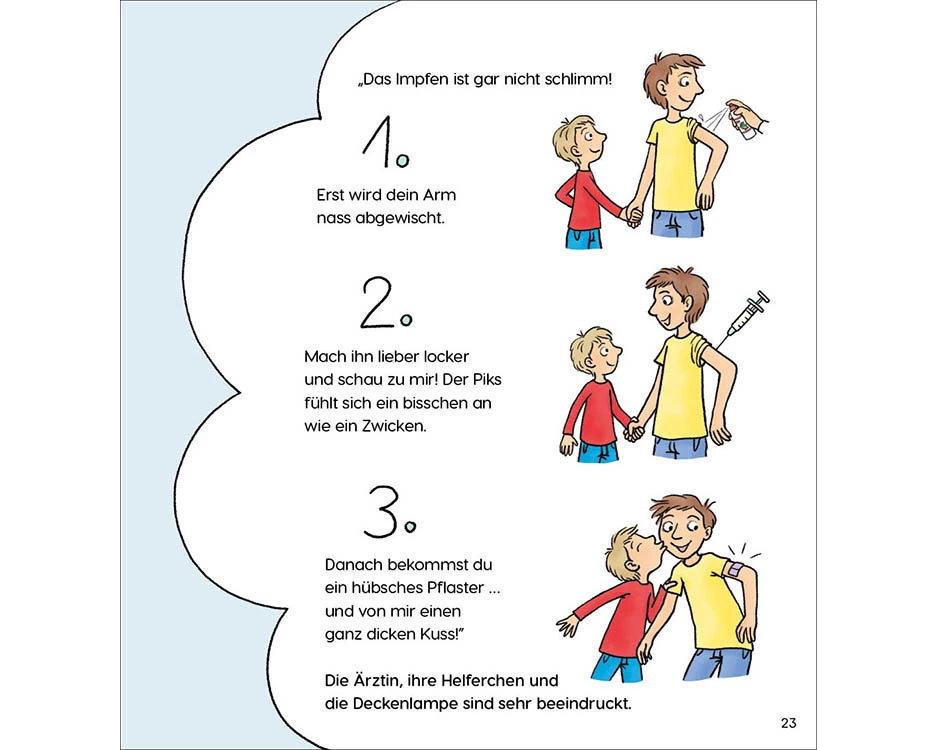 „Das Impfen ist gar nicht schlimm!

1.

Erst wird dein Arm nass abgewischt.

2.

Mach ihn lieber locker und schau zu mir! Der Piks fühlt sich ein bisschen an wie ein Zwicken.

3.

Danach bekommst du ein hübsches Pflaster … und von mir einen ganz dicken Kuss!"

Die Ärztin, ihre Helferchen und die Deckenlampe sind sehr beeindruckt.

23