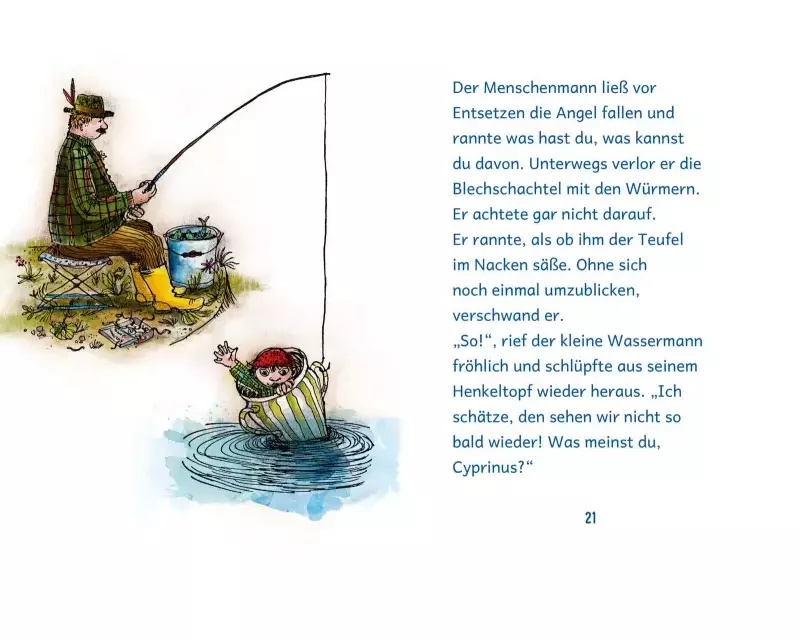 Der Menschenmann ließ vor Entsetzen die Angel fallen und rannte was hast du, was kannst du davon. Unterwegs verlor er die Blechschachtel mit den Würmern. Er achtete gar nicht darauf.
Er rannte, als ob ihm der Teufel im Nacken säße. Ohne sich noch einmal umzublicken, verschwand er.
„So!“, rief der kleine Wassermann fröhlich und schlüpfte aus seinem Henkeltopf wieder heraus. „Ich schätze, den sehen wir nicht so bald wieder! Was meinst du, Cyprinus?“

21