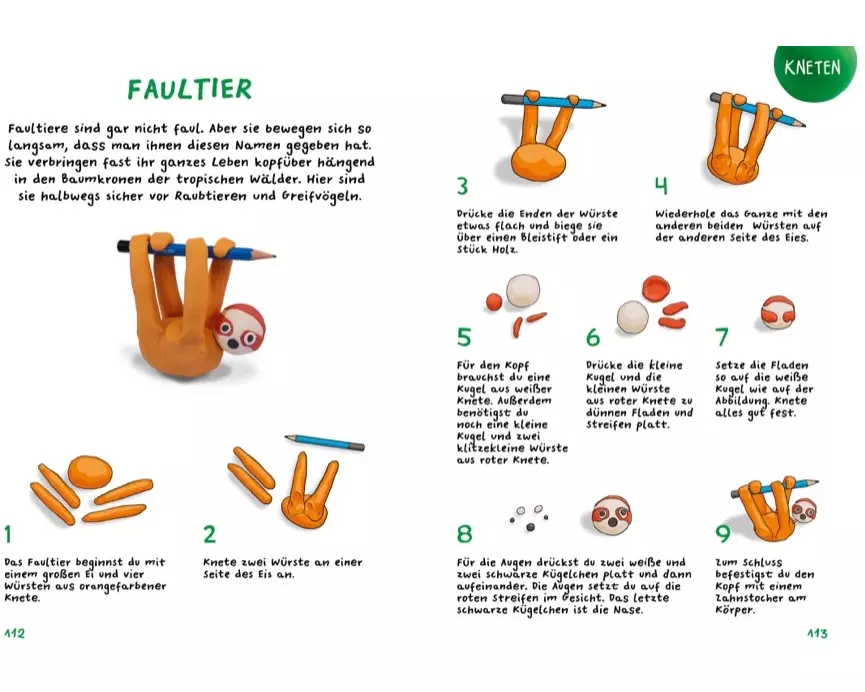 FAULTIER

Faultiere sind gar nicht faul. Aber sie bewegen sich so langsam, dass man ihnen diesen Namen gegeben hat. Sie verbringen fast ihr ganzes Leben kopfüber hängend in den Baumkronen der tropischen Wälder. Hier sind sie halbwegs sicher vor Raubtieren und Greifvögeln.

1
Das Faultier beginnst du mit einem großen Ei und vier Würsten aus orangefarbener Knete.

2
Knete zwei Würste an einer Seite des Eis an.

112

KNETEN

3
Drücke die Enden der Würste etwas flach und biege sie über einen Bleistift oder ein Stück Holz.

4
Wiederhole das Ganze mit den anderen beiden Würsten auf der anderen Seite des Eies.

5
Für den Kopf brauchst du eine Kugel aus weißer Knete. Außerdem benötigst du noch eine kleine Kugel und zwei klitzekleine Würste aus roter Knete.

6
Drücke die kleine Kugel und die kleinen Würste aus roter Knete zu dünnen Fladen und Streifen platt.

7
Setze die Fladen so auf die weiße Kugel wie auf der Abbildung. Knete alles gut fest.

8
Für die Augen drückst du zwei weiße und zwei schwarze Kügelchen platt und dann aufeinander. Die Augen setzt du auf die roten Streifen im Gesicht. Das letzte schwarze Kügelchen ist die Nase.

9
Zum Schluss befestigst du den Kopf mit einem Zahnstocher am Körper.

113