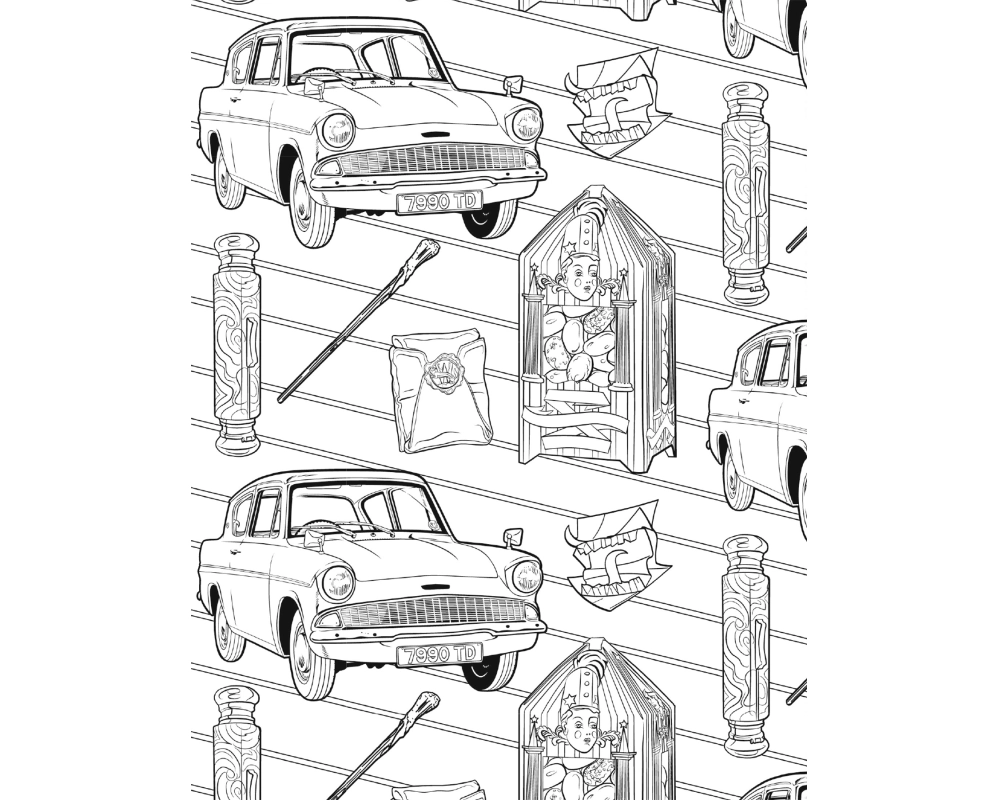 7990 TD

7990 TD