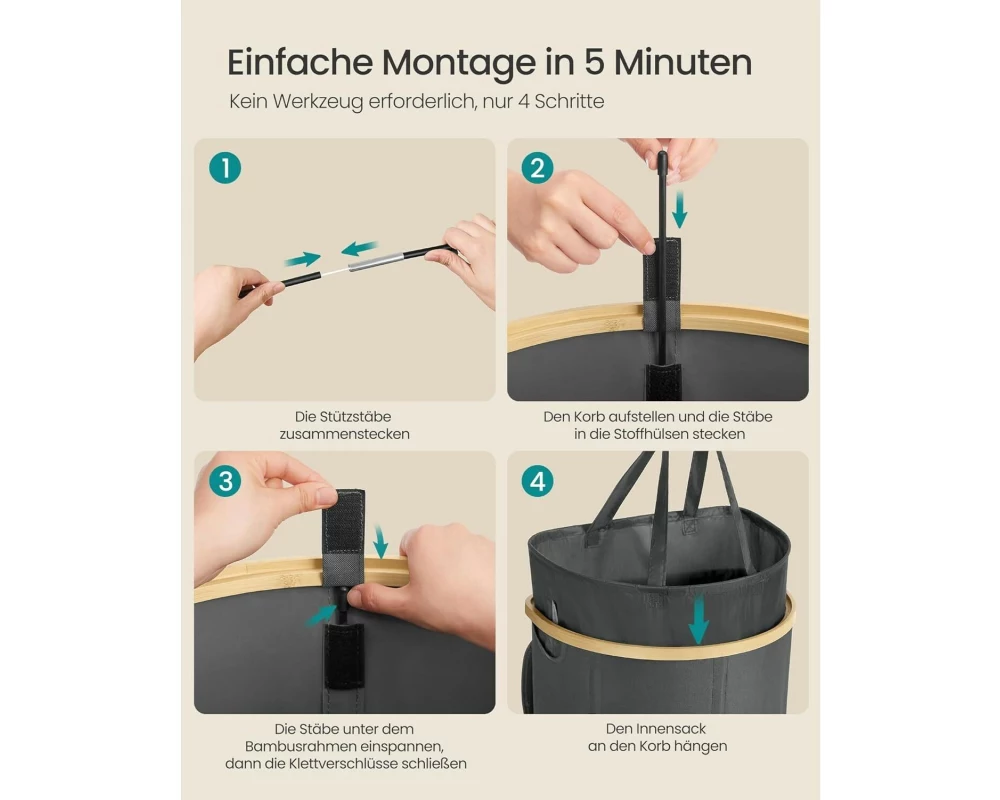 Einfache Montage in 5 Minuten
Kein Werkzeug erforderlich, nur 4 Schritte

1

Die Stützstäbe zusammenstecken

2

Den Korb aufstellen und die Stäbe in die Stoffhülsen stecken

3

Die Stäbe unter dem Bambusrahmen einspannen, dann die Klettverschlüsse schließen

4

Den Innensack an den Korb hängen