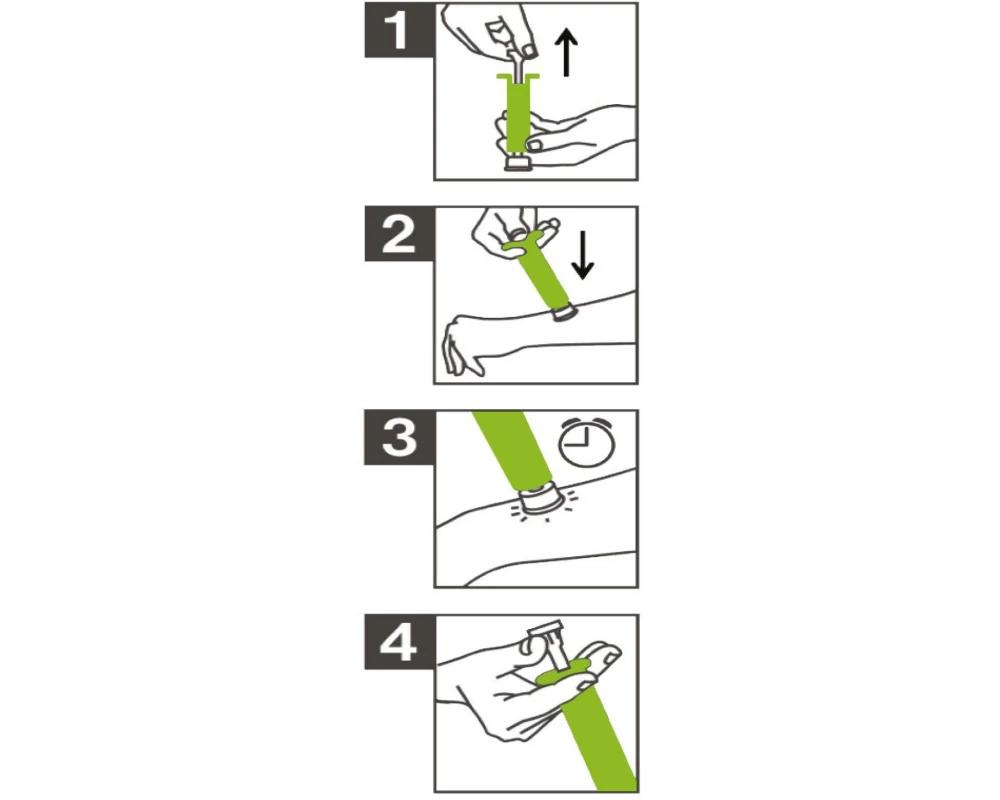 1

2

3

4