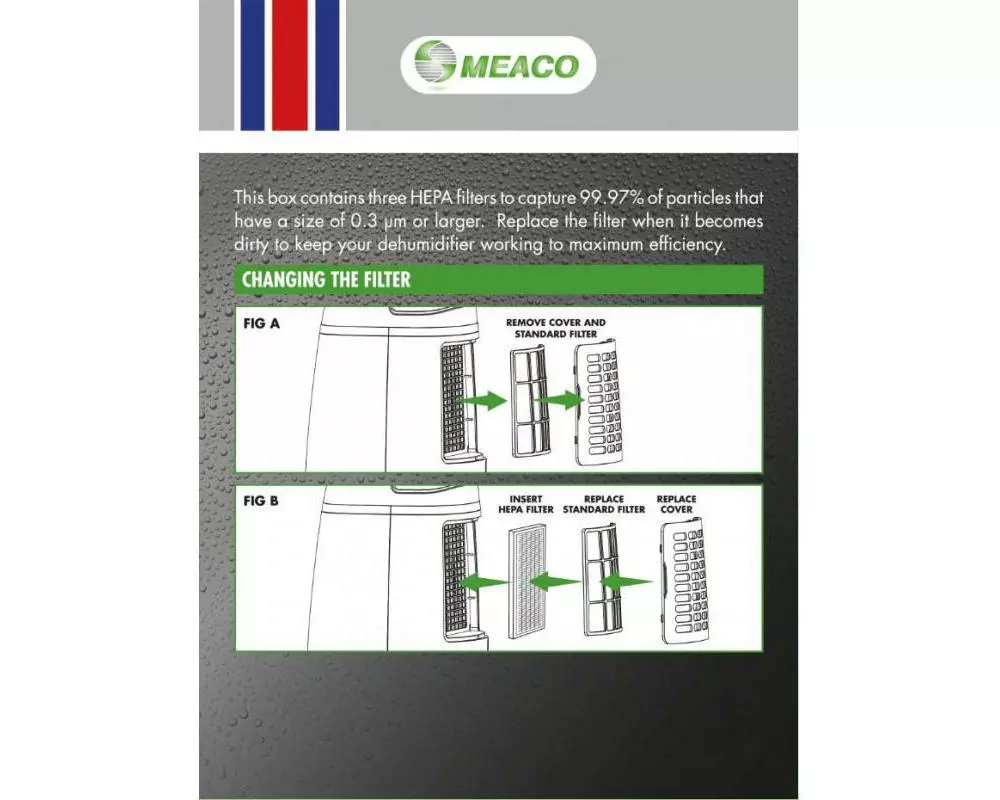 MEACO

This box contains three HEPA filters to capture 99.97% of particles that have a size of 0.3 µm or larger. Replace the filter when it becomes dirty to keep your dehumidifier working to maximum efficiency.

CHANGING THE FILTER

FIG A

REMOVE COVER AND STANDARD FILTER

FIG B

INSERT HEPA FILTER

REPLACE STANDARD FILTER

REPLACE COVER