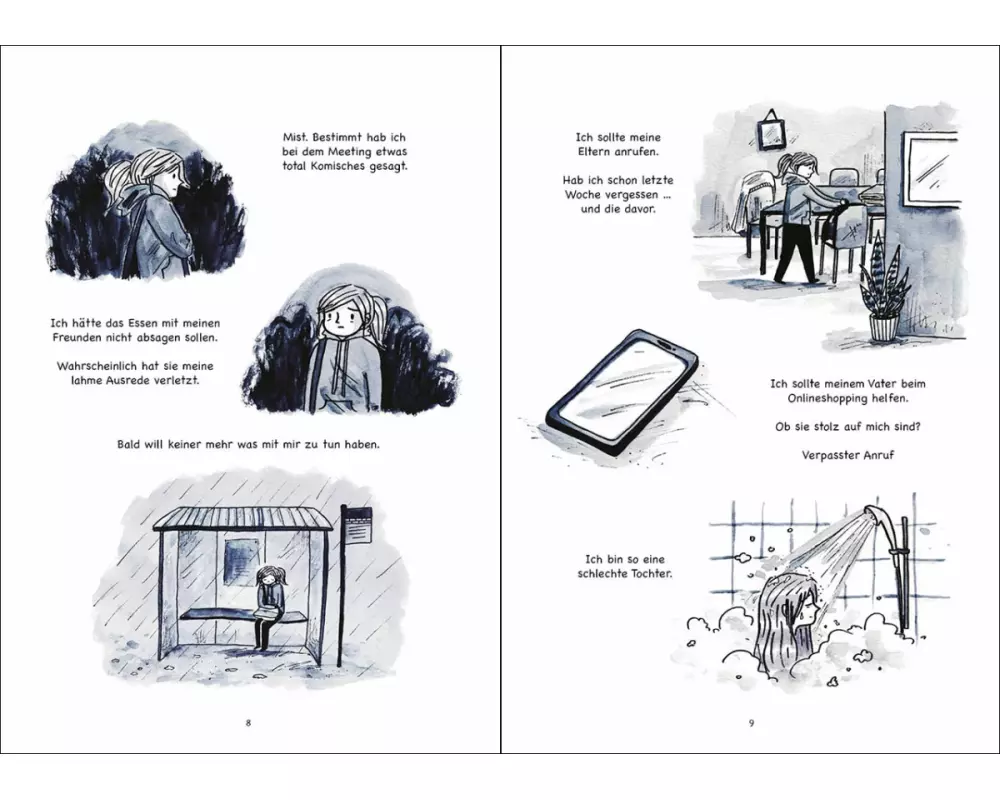 Mist. Bestimmt hab ich bei dem Meeting etwas total Komisches gesagt.

Ich hätte das Essen mit meinen Freunden nicht absagen sollen.

Wahrscheinlich hat sie meine lahme Ausrede verletzt.

Bald will keiner mehr was mit mir zu tun haben.

8

Ich sollte meine Eltern anrufen.

Hab ich schon letzte Woche vergessen ... und die davor.

Ich sollte meinem Vater beim Onlineshopping helfen.

Ob sie stolz auf mich sind?

Verpasster Anruf

Ich bin so eine schlechte Tochter.

9