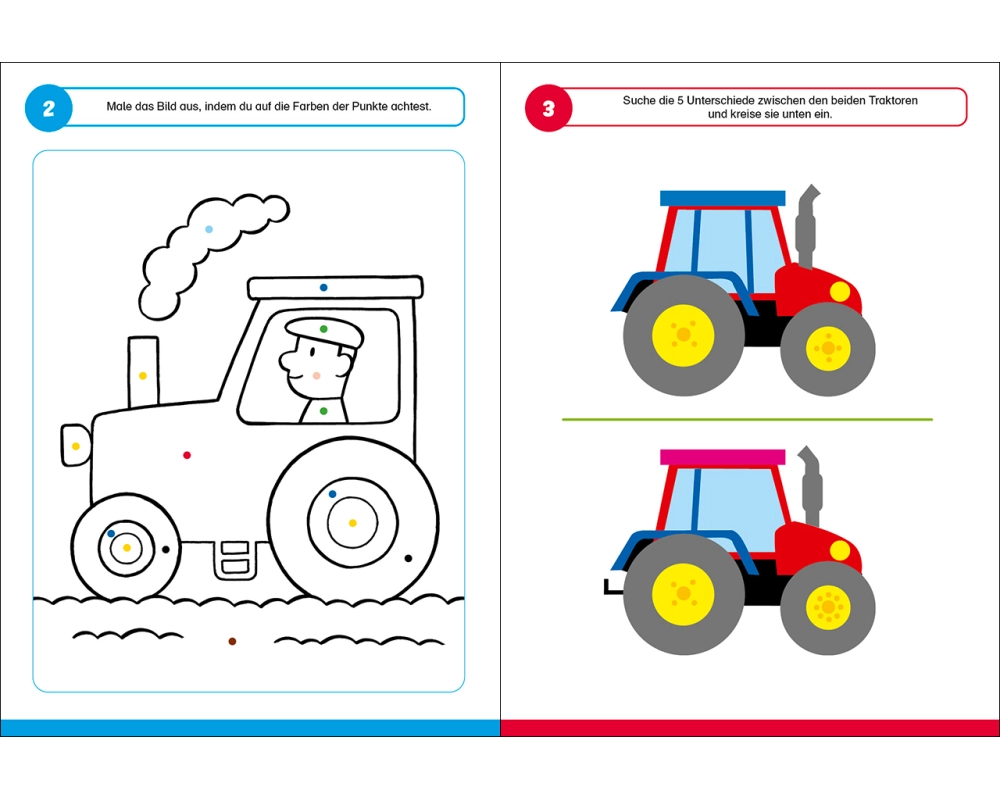 2

Male das Bild aus, indem du auf die Farben der Punkte achtest.

3

Suche die 5 Unterschiede zwischen den beiden Traktoren und kreise sie unten ein.