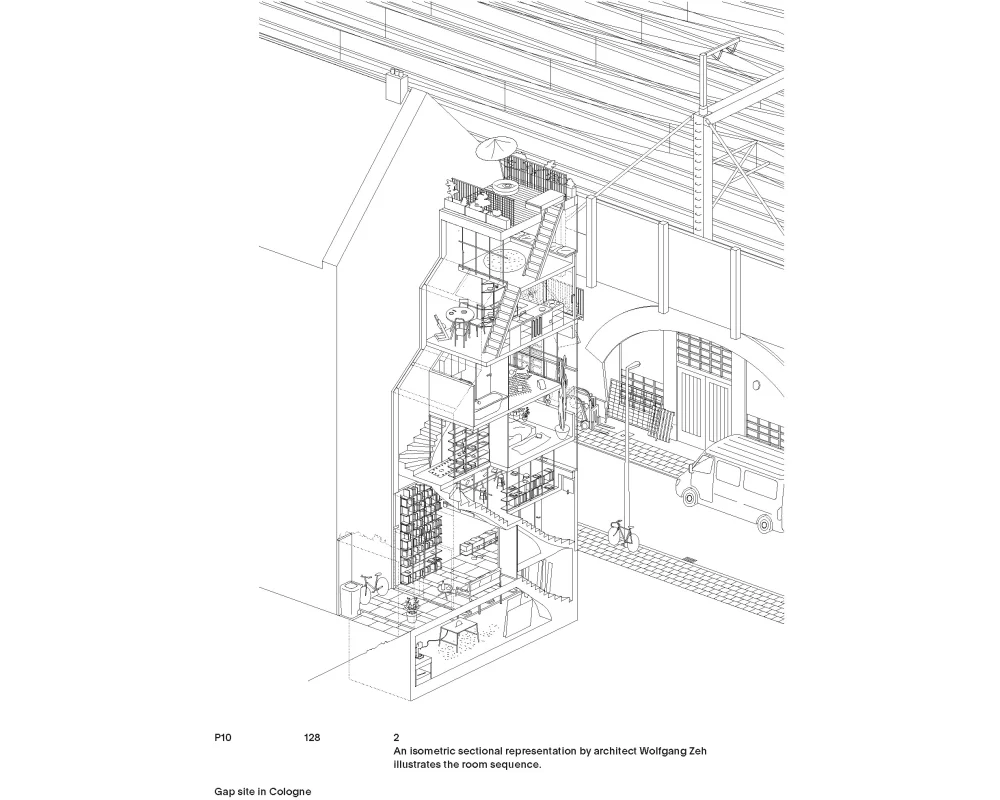 P10

128

2
An isometric sectional representation by architect Wolfgang Zeh illustrates the room sequence.

Gap site in Cologne