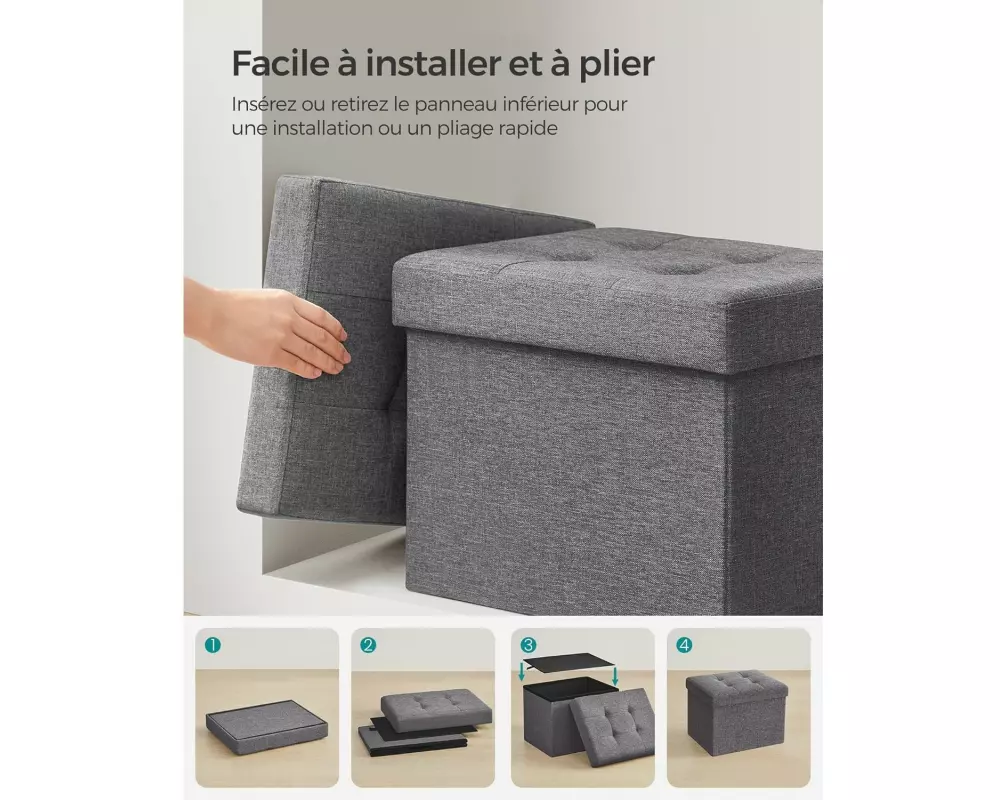 Facile à installer et à plier
Insérez ou retirez le panneau inférieur pour une installation ou un pliage rapide

1
2
3
4