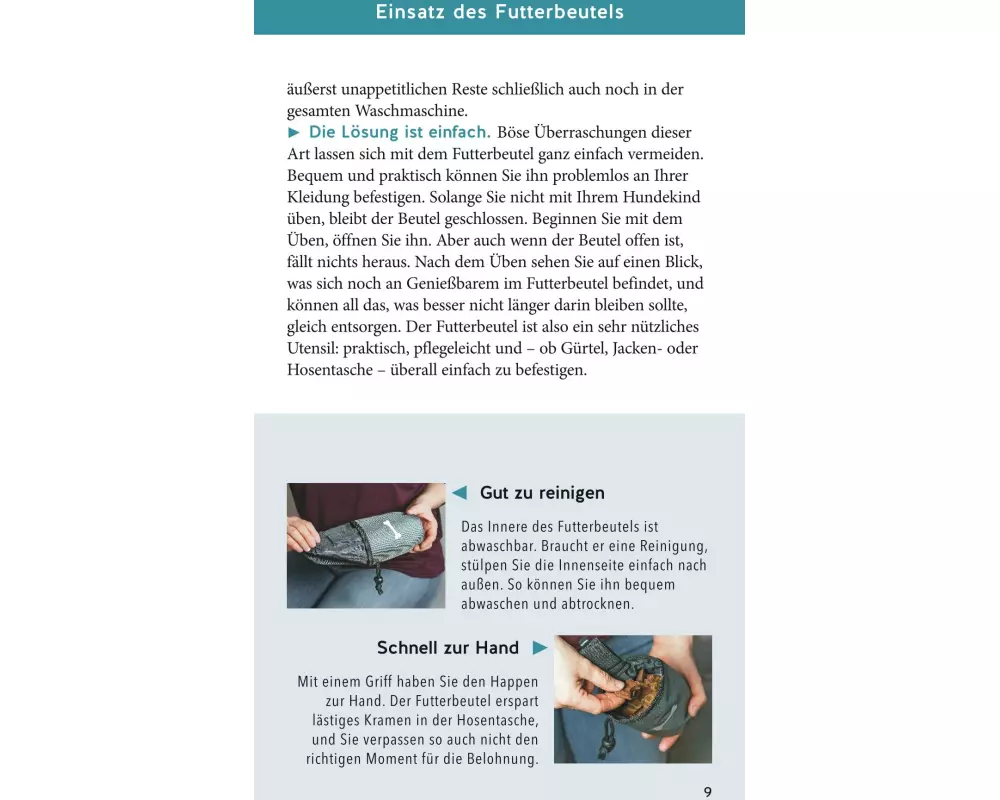 Einsatz des Futterbeutels

äußerst unappetitlichen Reste schließlich auch noch in der gesamten Waschmaschine.
► Die Lösung ist einfach. Böse Überraschungen dieser Art lassen sich mit dem Futterbeutel ganz einfach vermeiden. Bequem und praktisch können Sie ihn problemlos an Ihrer Kleidung befestigen. Solange Sie nicht mit Ihrem Hundekind üben, bleibt der Beutel geschlossen. Beginnen Sie mit dem Üben, öffnen Sie ihn. Aber auch wenn der Beutel offen ist, fällt nichts heraus. Nach dem Üben sehen Sie auf einen Blick, was sich noch an Genießbarem im Futterbeutel befindet, und können all das, was besser nicht länger darin bleiben sollte, gleich entsorgen. Der Futterbeutel ist also ein sehr nützliches Utensil: praktisch, pflegeleicht und – ob Gürtel, Jacken- oder Hosentasche – überall einfach zu befestigen.

◄ Gut zu reinigen

Das Innere des Futterbeutels ist abwaschbar. Braucht er eine Reinigung, stülpen Sie die Innenseite einfach nach außen. So können Sie ihn bequem abwaschen und abtrocknen.

Schnell zur Hand ►

Mit einem Griff haben Sie den Happen zur Hand. Der Futterbeutel erspart lästiges Kramen in der Hosentasche, und Sie verpassen so auch nicht den richtigen Moment für die Belohnung.

9