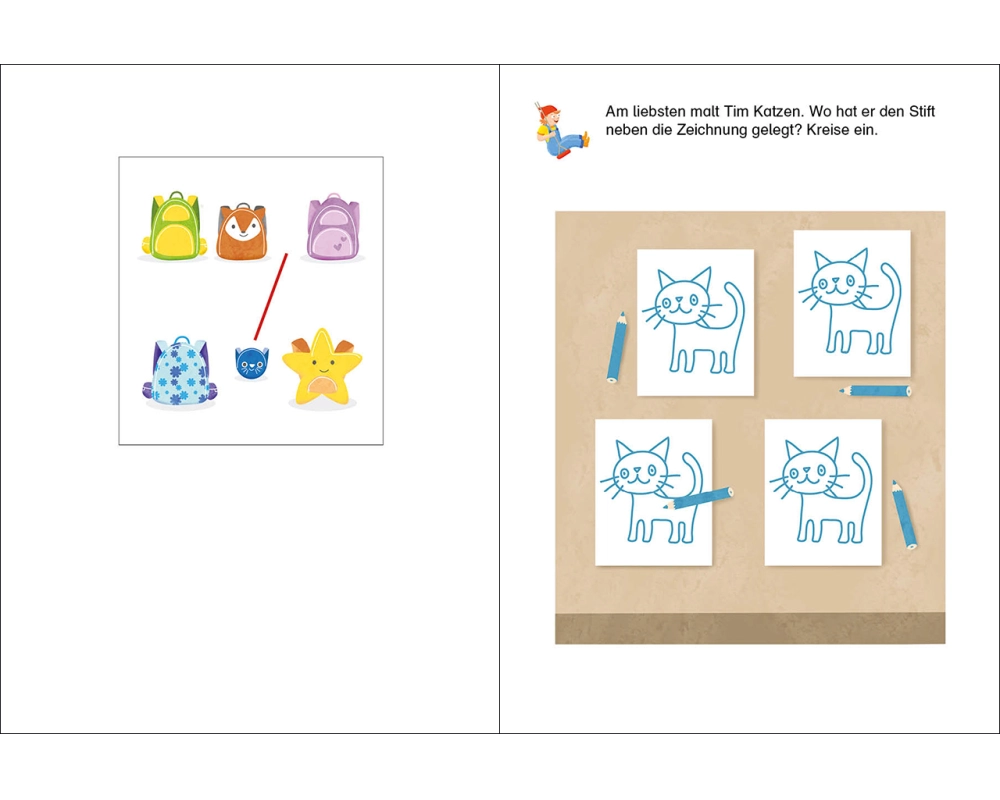 Am liebsten malt Tim Katzen. Wo hat er den Stift neben die Zeichnung gelegt? Kreise ein.